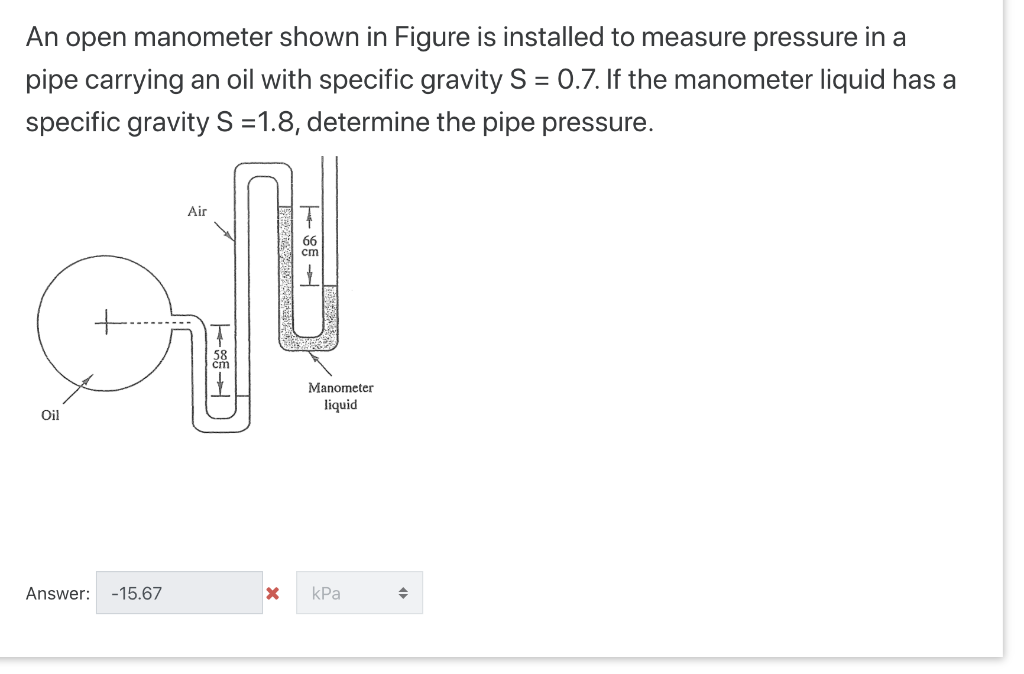 An open manometer shown in Figure is installed to measure pressure in a pipe carrying an oil with specific gravity S = 0.7. If the manometer liquid has a specific gravity S =1.8, determine the pipe pressure.

Air

66 cm

58 cm

Manometer liquid

Oil

Answer: -15.67 kPa