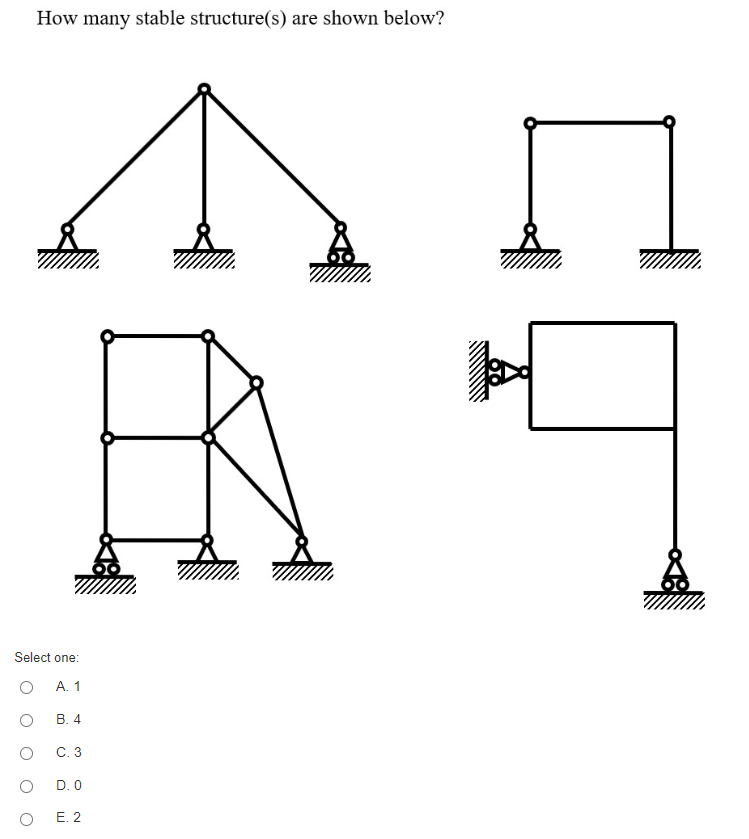 How many stable structure(s) are shown below?

Select one:

A. 1

B. 4

C. 3

D. 0

E. 2