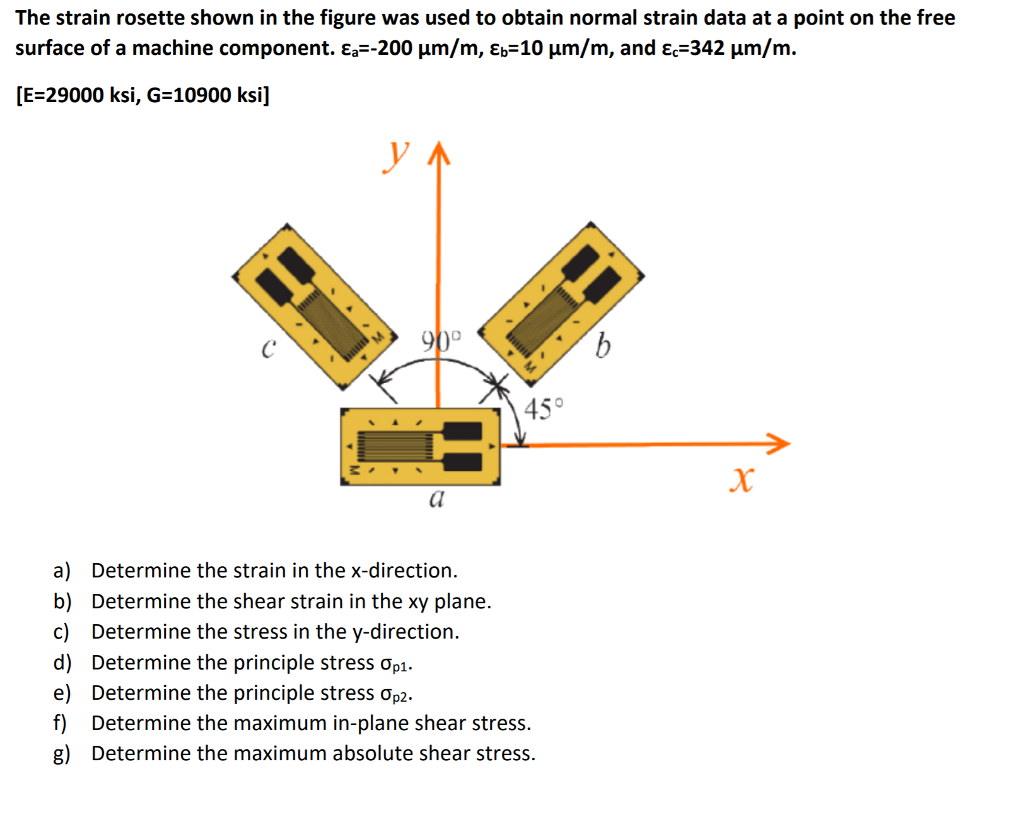 The strain rosette shown in the figure was used to obtain normal strain data at a point on the free surface of a machine component. $\varepsilon_a$=-200 μm/m, $\varepsilon_b$=10 μm/m, and $\varepsilon_c$=342 μm/m.

[E=29000 ksi, G=10900 ksi]

$y$

$c$

90°

$b$

45°

$x$

$a$

a) Determine the strain in the x-direction.
b) Determine the shear strain in the xy plane.
c) Determine the stress in the y-direction.
d) Determine the principle stress $\sigma_{p1}$.
e) Determine the principle stress $\sigma_{p2}$.
f) Determine the maximum in-plane shear stress.
g) Determine the maximum absolute shear stress.