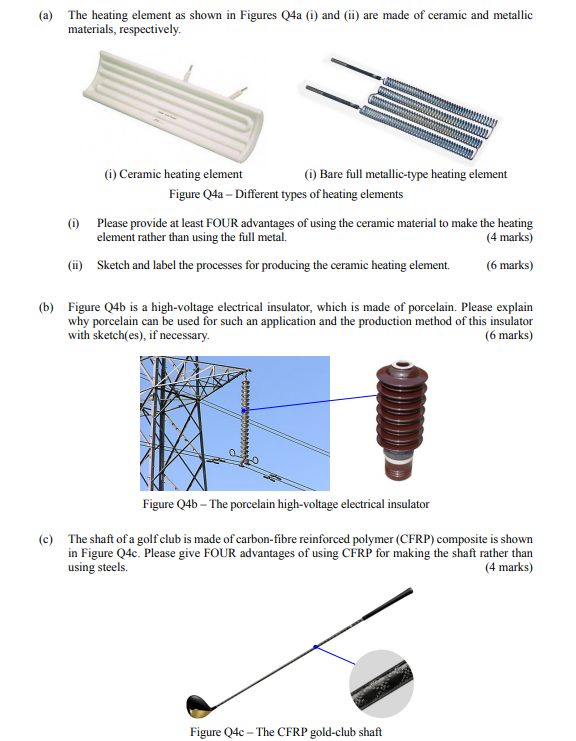 (a) The heating element as shown in Figures Q4a (i) and (ii) are made of ceramic and metallic materials, respectively.

(i) Ceramic heating element

(i) Bare full metallic-type heating element

Figure Q4a – Different types of heating elements

(i) Please provide at least FOUR advantages of using the ceramic material to make the heating element rather than using the full metal. (4 marks)

(ii) Sketch and label the processes for producing the ceramic heating element. (6 marks)

(b) Figure Q4b is a high-voltage electrical insulator, which is made of porcelain. Please explain why porcelain can be used for such an application and the production method of this insulator with sketch(es), if necessary. (6 marks)

Figure Q4b – The porcelain high-voltage electrical insulator

(c) The shaft of a golf club is made of carbon-fibre reinforced polymer (CFRP) composite is shown in Figure Q4c. Please give FOUR advantages of using CFRP for making the shaft rather than using steels. (4 marks)

Figure Q4c – The CFRP gold-club shaft