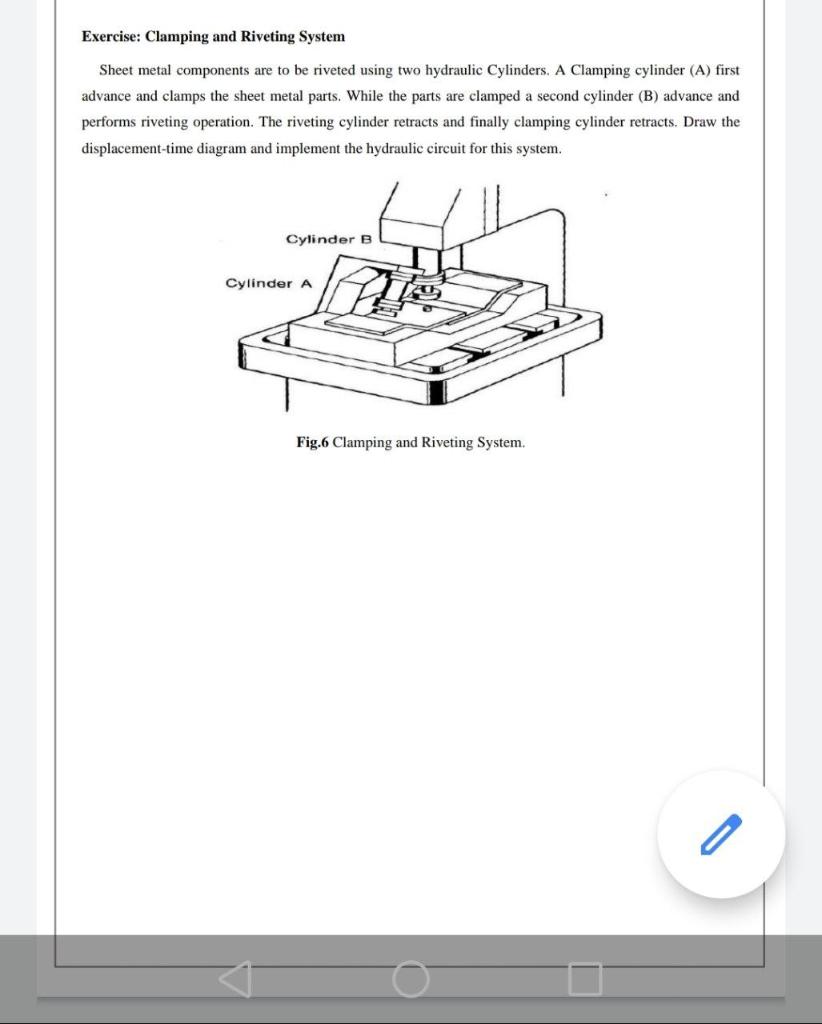 Exercise: Clamping and Riveting System

Sheet metal components are to be riveted using two hydraulic Cylinders. A Clamping cylinder (A) first advance and clamps the sheet metal parts. While the parts are clamped a second cylinder (B) advance and performs riveting operation. The riveting cylinder retracts and finally clamping cylinder retracts. Draw the displacement-time diagram and implement the hydraulic circuit for this system.

Cylinder B

Cylinder A

Fig.6 Clamping and Riveting System.