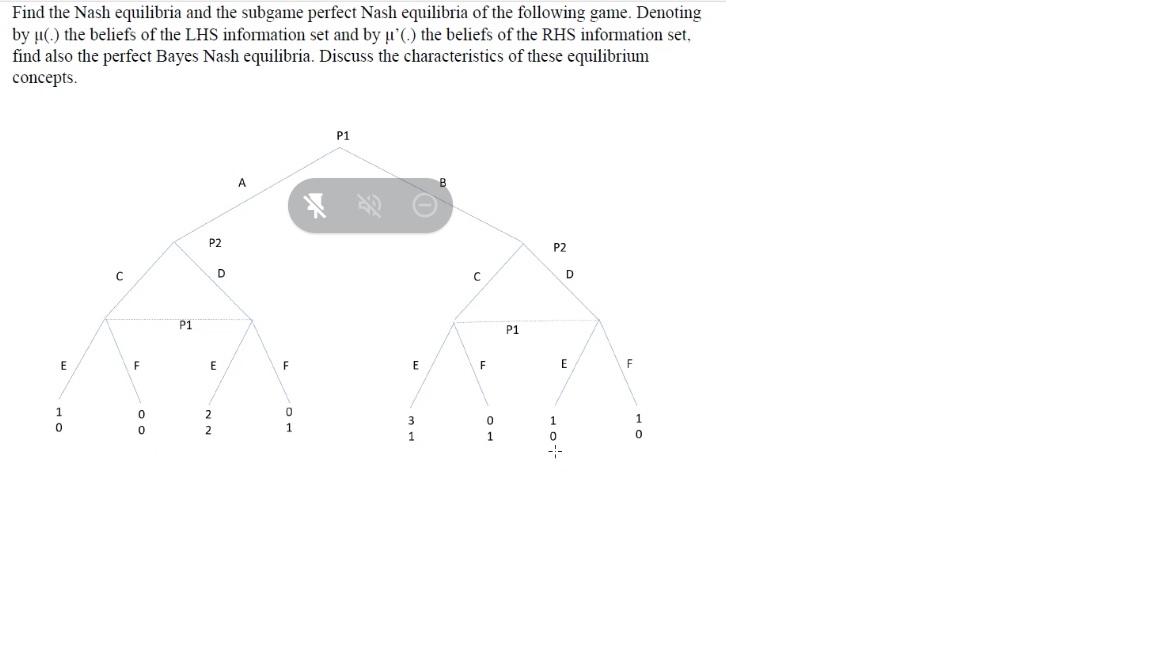 Find the Nash equilibria and the subgame perfect Nash equilibria of the following game. Denoting by μ(.) the beliefs of the LHS information set and by μ'(.) the beliefs of the RHS information set, find also the perfect Bayes Nash equilibria. Discuss the characteristics of these equilibrium concepts.

P1

A

B

P2

P2

C

D

C

D

P1

P1

E

F

E

F

E

F

E

F

1
0

0
0

2
2

0
1

3
1

0
1

1
0

1
0