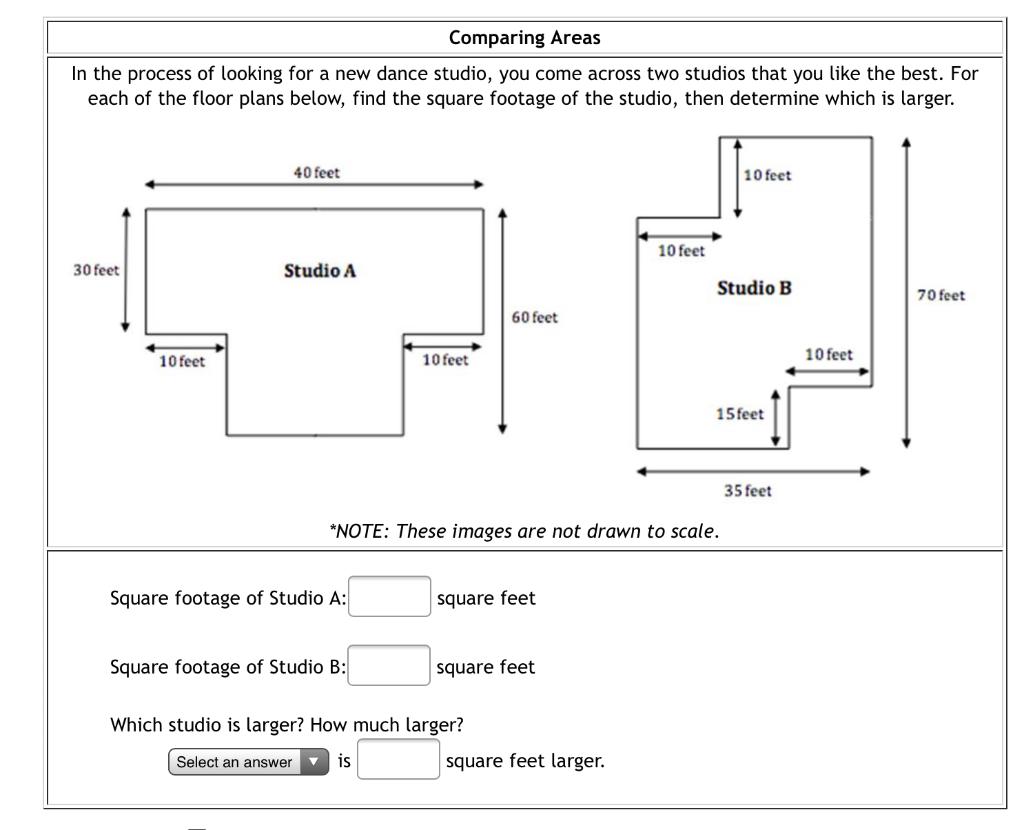 Comparing Areas

In the process of looking for a new dance studio, you come across two studios that you like the best. For each of the floor plans below, find the square footage of the studio, then determine which is larger.

40 feet

30 feet

Studio A

60 feet

10 feet

10 feet

10 feet

10 feet

Studio B

70 feet

10 feet

15 feet

35 feet

*NOTE: These images are not drawn to scale.

Square footage of Studio A: square feet

Square footage of Studio B: square feet

Which studio is larger? How much larger?

Select an answer is square feet larger.