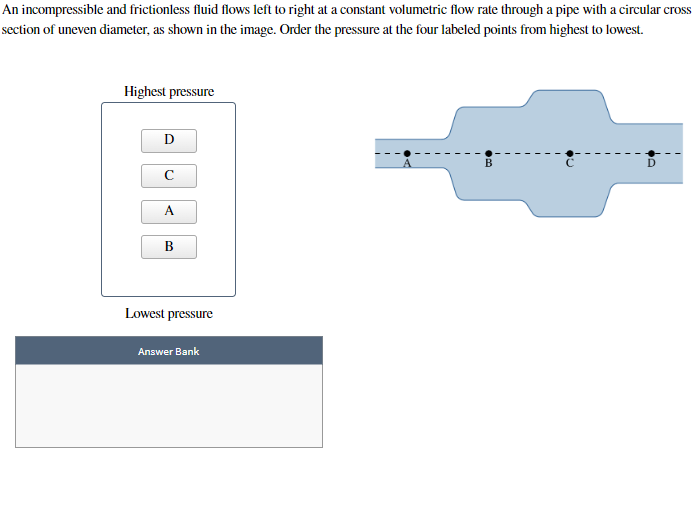 An incompressible and frictionless fluid flows left to right at a constant volumetric flow rate through a pipe with a circular cross section of uneven diameter, as shown in the image. Order the pressure at the four labeled points from highest to lowest.

Highest pressure

D

C

A

B

Lowest pressure

Answer Bank

A

B

C

D