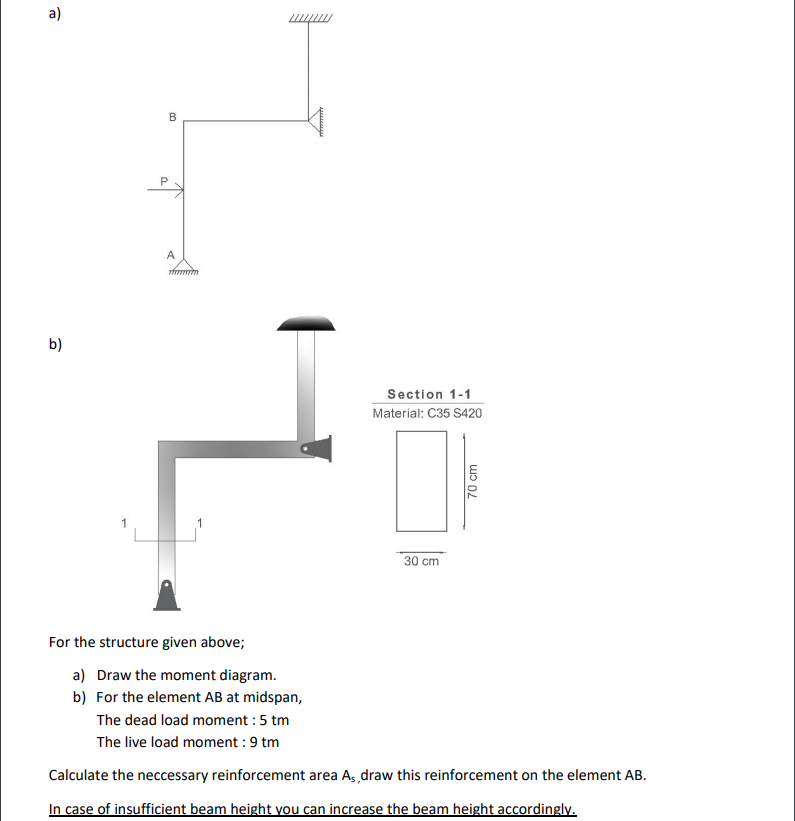 a)

B

P

A

b)

Section 1-1
Material: C35 S420

70 cm

30 cm

1

1

For the structure given above;

a) Draw the moment diagram.
b) For the element AB at midspan,
The dead load moment : 5 tm
The live load moment : 9 tm

Calculate the neccessary reinforcement area $A_s$ ,draw this reinforcement on the element AB.

In case of insufficient beam height you can increase the beam height accordingly.