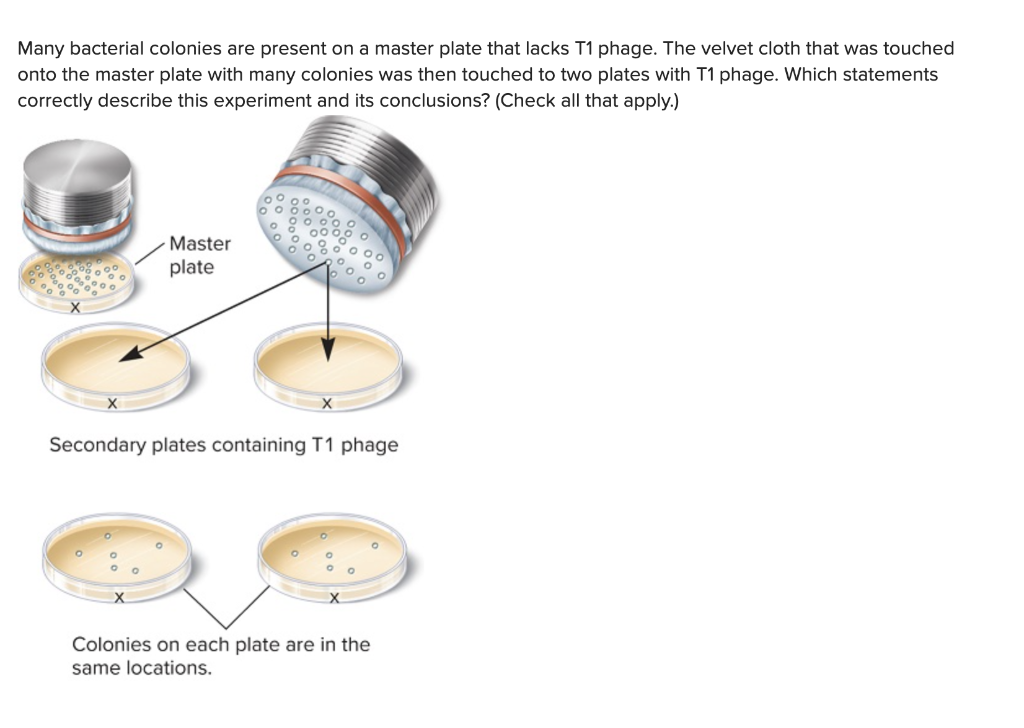 Many bacterial colonies are present on a master plate that lacks T1 phage. The velvet cloth that was touched onto the master plate with many colonies was then touched to two plates with T1 phage. Which statements correctly describe this experiment and its conclusions? (Check all that apply.)

Master plate

X

X

X

Secondary plates containing T1 phage

X

X

Colonies on each plate are in the same locations.