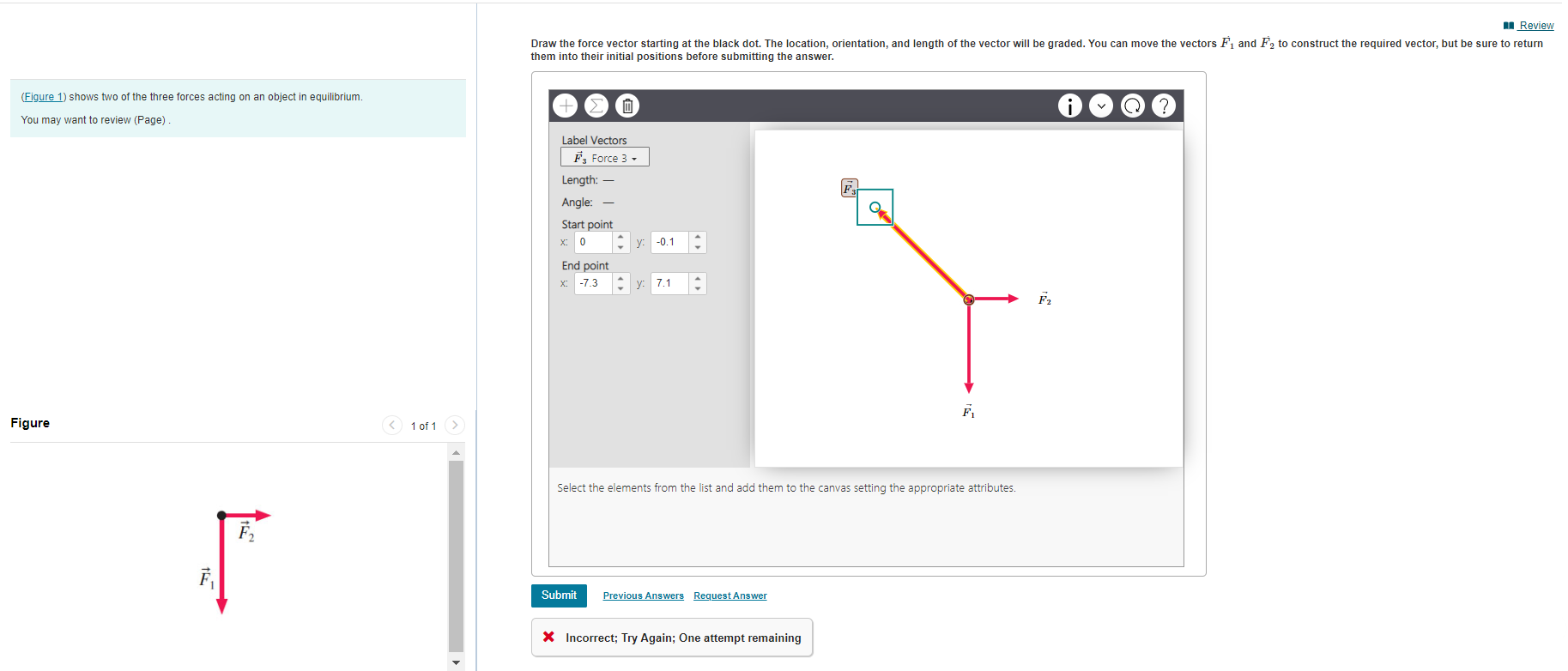 (Figure 1) shows two of the three forces acting on an object in equilibrium.

You may want to review (Page) .

Figure

1 of 1

$\vec{F}_2$

$\vec{F}_1$

Review

Draw the force vector starting at the black dot. The location, orientation, and length of the vector will be graded. You can move the vectors $\vec{F}_1$ and $\vec{F}_2$ to construct the required vector, but be sure to return them into their initial positions before submitting the answer.

Label Vectors

$\vec{F}_3$ Force 3

Length: —

Angle: —

Start point

x: 0 y: -0.1

End point

x: -7.3 y: 7.1

$\vec{F}_3$

$\vec{F}_2$

$\vec{F}_1$

Select the elements from the list and add them to the canvas setting the appropriate attributes.

Submit

Previous Answers Request Answer

Incorrect; Try Again; One attempt remaining