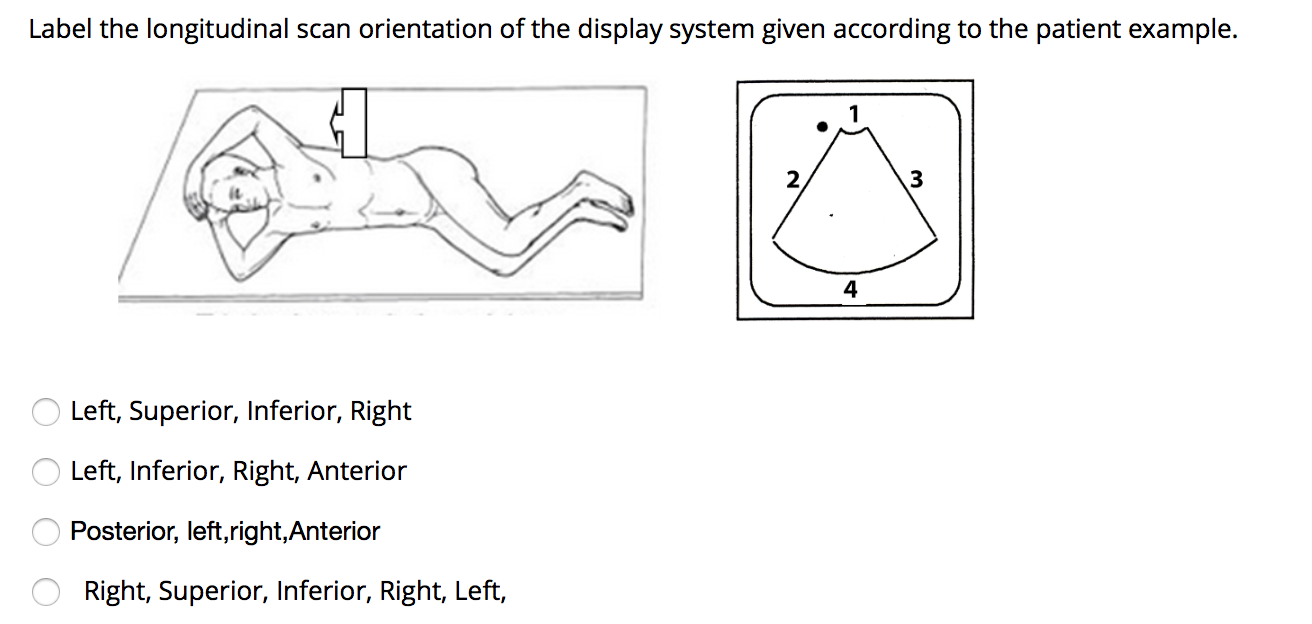 Label the longitudinal scan orientation of the display system given according to the patient example.

1

2

3

4

Left, Superior, Inferior, Right

Left, Inferior, Right, Anterior

Posterior, left,right,Anterior

Right, Superior, Inferior, Right, Left,