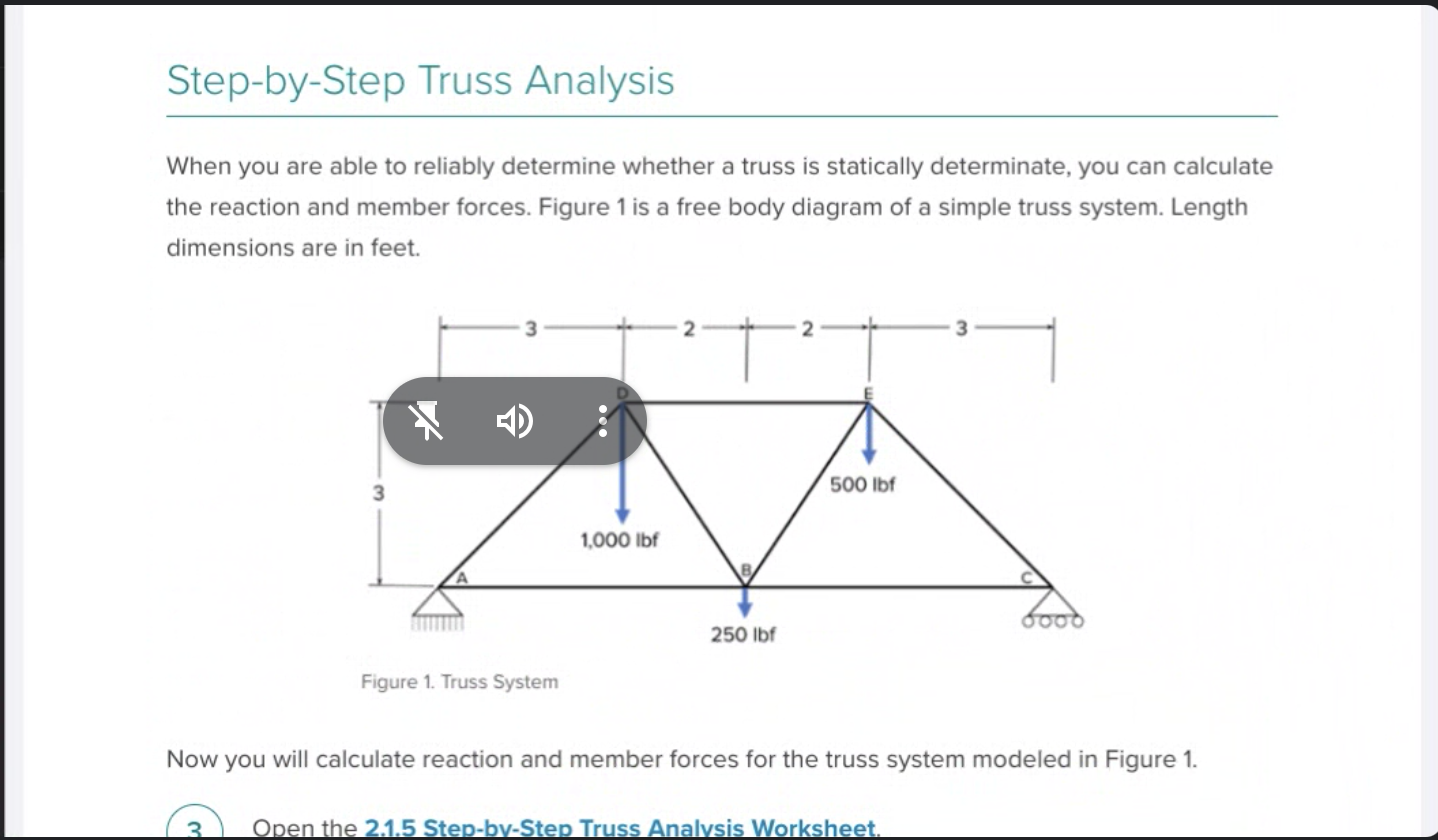 Step-by-Step Truss Analysis

When you are able to reliably determine whether a truss is statically determinate, you can calculate the reaction and member forces. Figure 1 is a free body diagram of a simple truss system. Length dimensions are in feet.

3
2
2
3
D
E
3
500 lbf
1,000 lbf
A
B
C
250 lbf

Figure 1. Truss System

Now you will calculate reaction and member forces for the truss system modeled in Figure 1.

3 Open the 2.1.5 Step-by-Step Truss Analysis Worksheet.