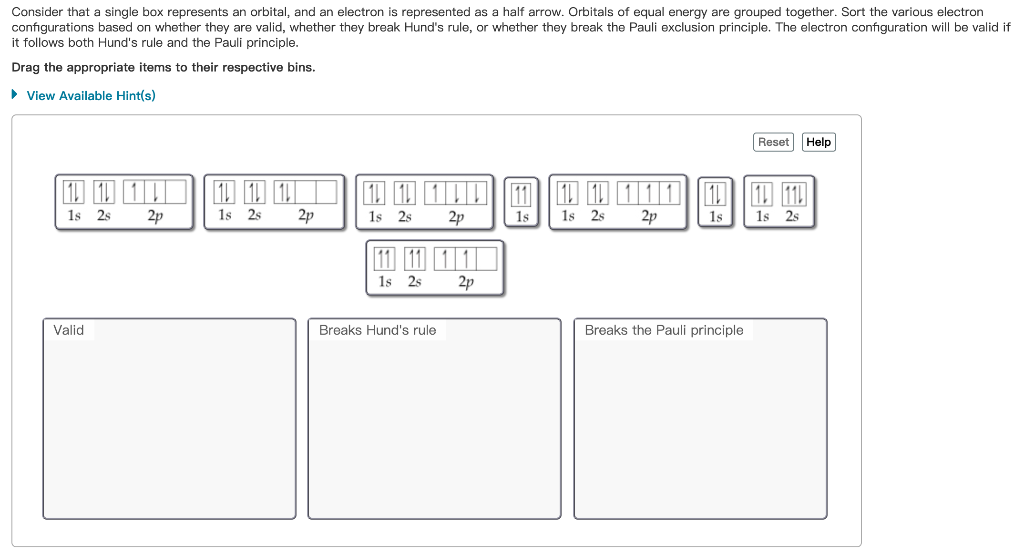 Consider that a single box represents an orbital, and an electron is represented as a half arrow. Orbitals of equal energy are grouped together. Sort the various electron configurations based on whether they are valid, whether they break Hund's rule, or whether they break the Pauli exclusion principle. The electron configuration will be valid if it follows both Hund's rule and the Pauli principle.

Drag the appropriate items to their respective bins.

View Available Hint(s)

Reset Help

1s 2s 2p

1s 2s 2p

1s 2s 2p

1s

1s 2s 2p

1s

1s 2s

1s 2s 2p

Valid

Breaks Hund's rule

Breaks the Pauli principle