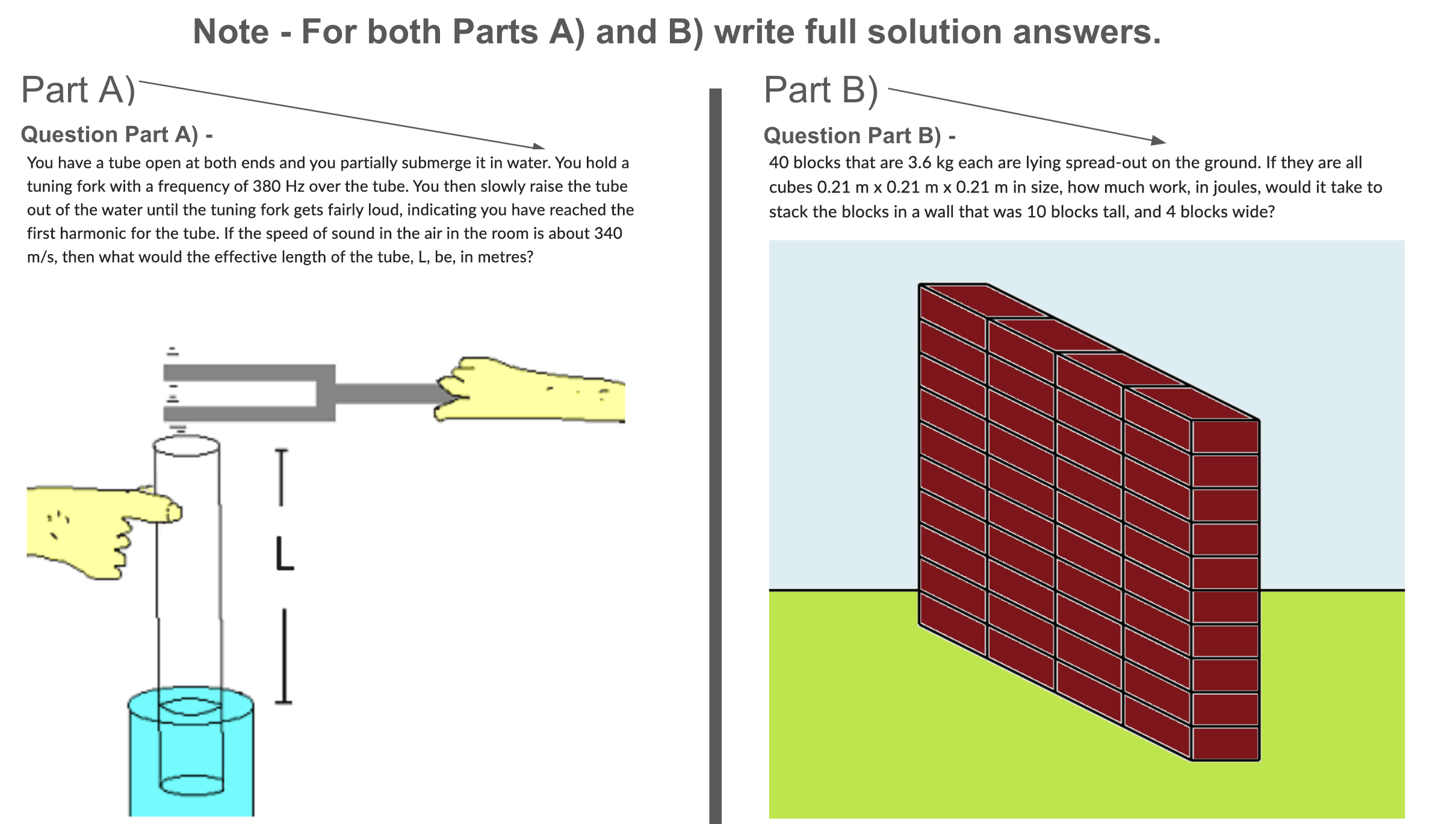 Note - For both Parts A) and B) write full solution answers.

Part A)

Question Part A) -

You have a tube open at both ends and you partially submerge it in water. You hold a tuning fork with a frequency of 380 Hz over the tube. You then slowly raise the tube out of the water until the tuning fork gets fairly loud, indicating you have reached the first harmonic for the tube. If the speed of sound in the air in the room is about 340 m/s, then what would the effective length of the tube, L, be, in metres?

L

Part B)

Question Part B) -

40 blocks that are 3.6 kg each are lying spread-out on the ground. If they are all cubes 0.21 m x 0.21 m x 0.21 m in size, how much work, in joules, would it take to stack the blocks in a wall that was 10 blocks tall, and 4 blocks wide?