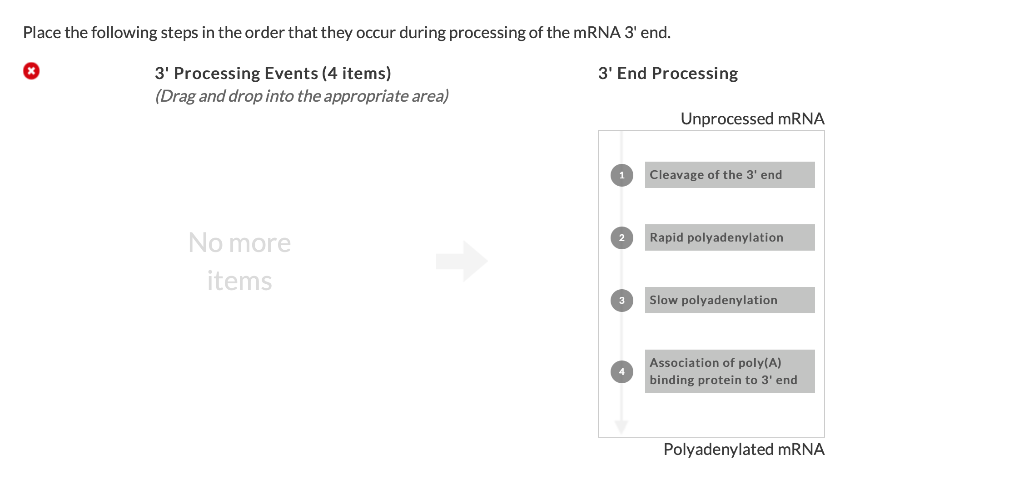 Place the following steps in the order that they occur during processing of the mRNA 3' end.

3' Processing Events (4 items)
(Drag and drop into the appropriate area)

No more items

3' End Processing

Unprocessed mRNA

1 Cleavage of the 3' end

2 Rapid polyadenylation

3 Slow polyadenylation

4 Association of poly(A) binding protein to 3' end

Polyadenylated mRNA