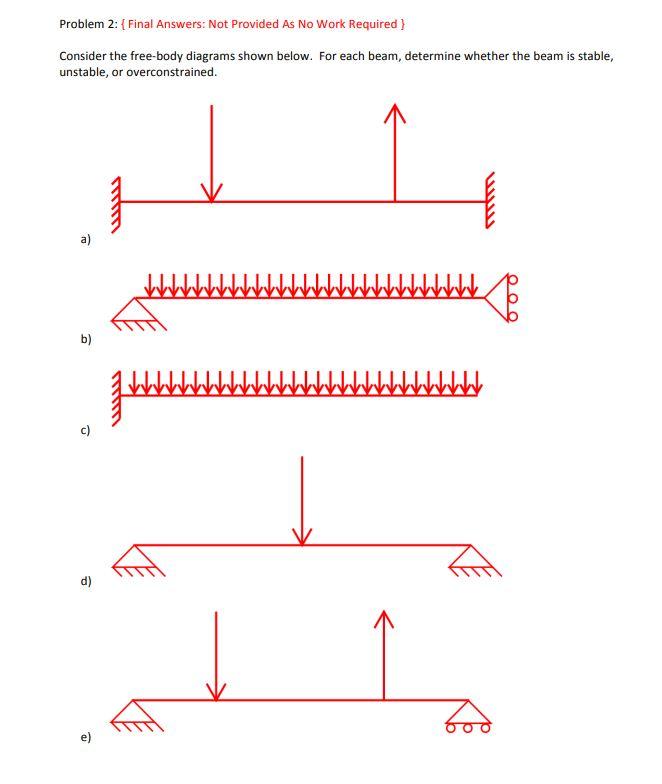 Problem 2: { Final Answers: Not Provided As No Work Required }

Consider the free-body diagrams shown below. For each beam, determine whether the beam is stable, unstable, or overconstrained.

a)

b)

c)

d)

e)