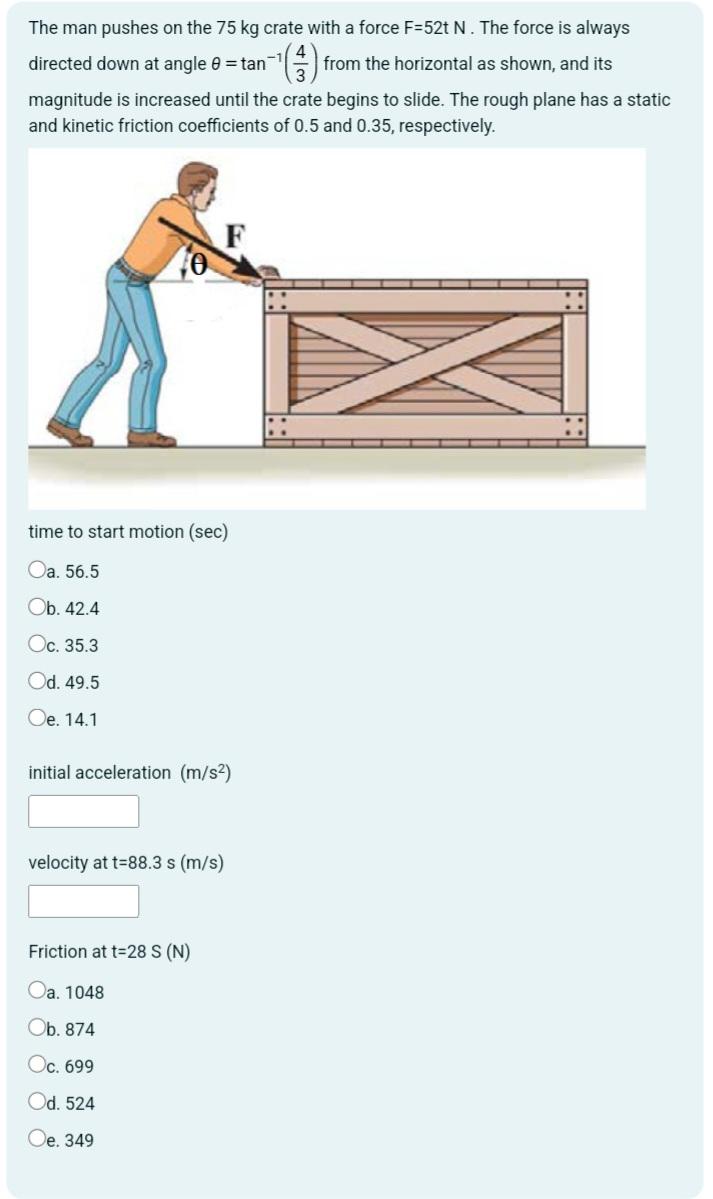 The man pushes on the 75 kg crate with a force F=52t N . The force is always directed down at angle $\theta = \tan^{-1}\left(\frac{4}{3}\right)$ from the horizontal as shown, and its magnitude is increased until the crate begins to slide. The rough plane has a static and kinetic friction coefficients of 0.5 and 0.35, respectively.

F
$\theta$

time to start motion (sec)

a. 56.5

b. 42.4

c. 35.3

d. 49.5

e. 14.1

initial acceleration (m/s$^2$)

velocity at t=88.3 s (m/s)

Friction at t=28 S (N)

a. 1048

b. 874

c. 699

d. 524

e. 349