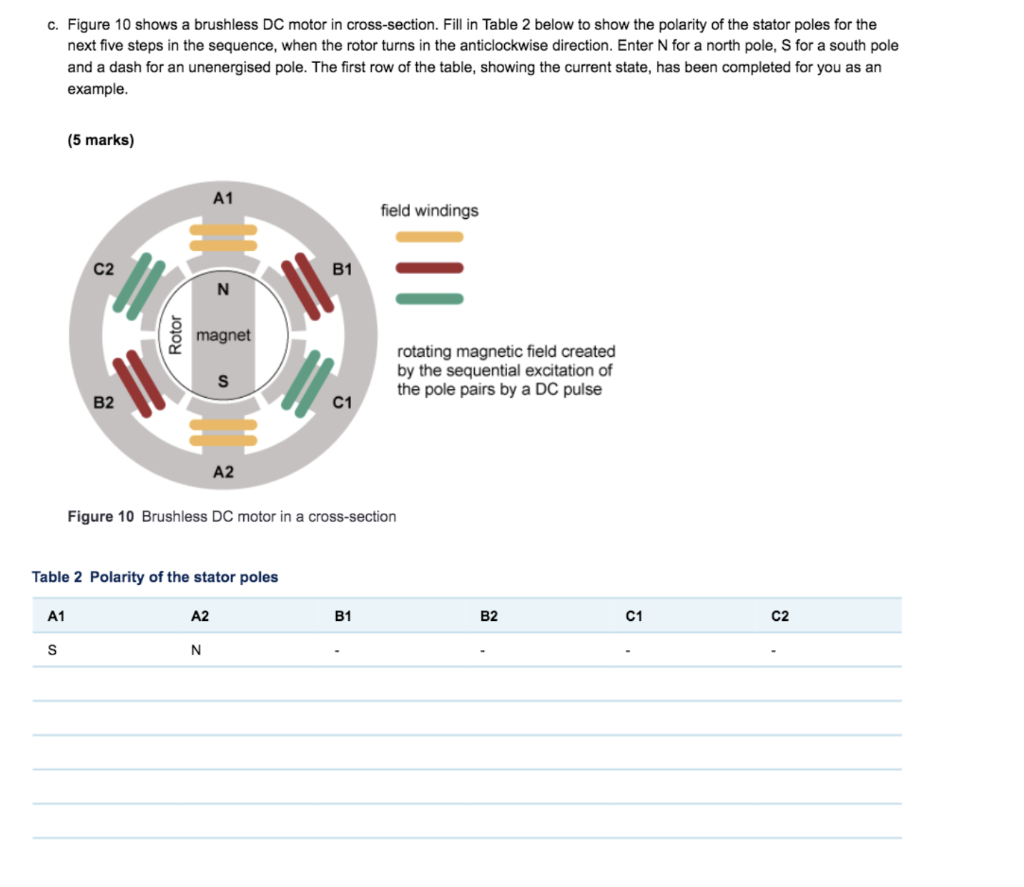 c. Figure 10 shows a brushless DC motor in cross-section. Fill in Table 2 below to show the polarity of the stator poles for the next five steps in the sequence, when the rotor turns in the anticlockwise direction. Enter N for a north pole, S for a south pole and a dash for an unenergised pole. The first row of the table, showing the current state, has been completed for you as an example.

(5 marks)

A1
C2
B1
N
Rotor
magnet
S
B2
C1
A2

field windings

rotating magnetic field created by the sequential excitation of the pole pairs by a DC pulse

Figure 10 Brushless DC motor in a cross-section

Table 2 Polarity of the stator poles

| A1 | A2 | B1 | B2 | C1 | C2 |
|---|---|---|---|---|---|
| S | N | - | - | - | - |
| | | | | | |
| | | | | | |
| | | | | | |
| | | | | | |
| | | | | | |