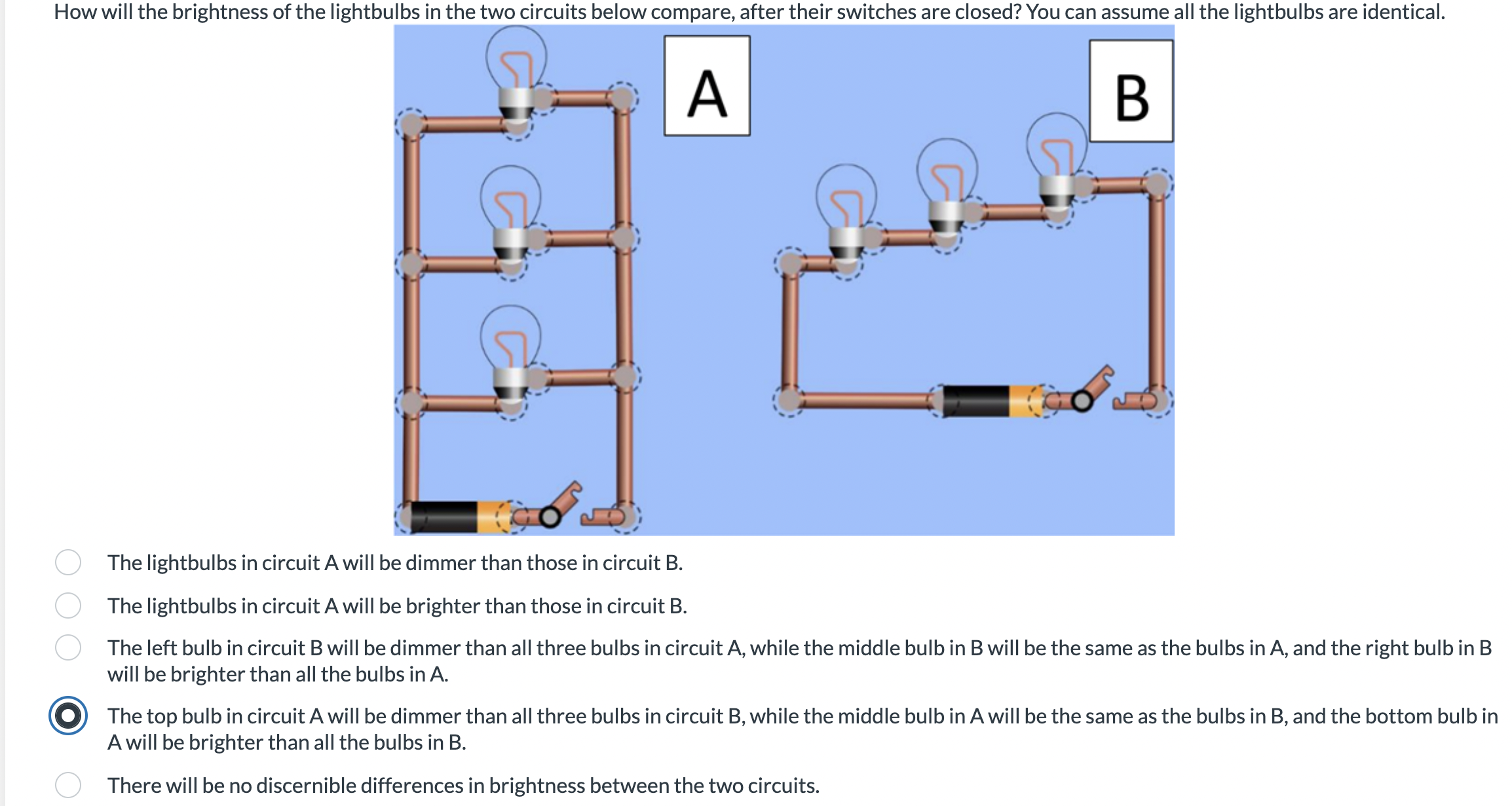 How will the brightness of the lightbulbs in the two circuits below compare, after their switches are closed? You can assume all the lightbulbs are identical.

A

B

The lightbulbs in circuit A will be dimmer than those in circuit B.

The lightbulbs in circuit A will be brighter than those in circuit B.

The left bulb in circuit B will be dimmer than all three bulbs in circuit A, while the middle bulb in B will be the same as the bulbs in A, and the right bulb in B will be brighter than all the bulbs in A.

The top bulb in circuit A will be dimmer than all three bulbs in circuit B, while the middle bulb in A will be the same as the bulbs in B, and the bottom bulb in A will be brighter than all the bulbs in B.

There will be no discernible differences in brightness between the two circuits.