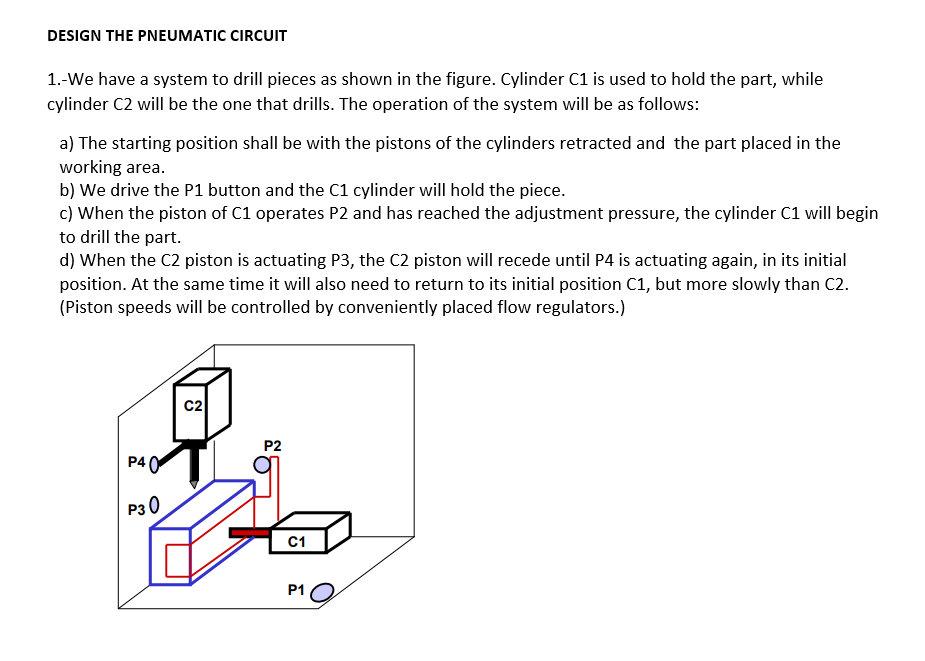 DESIGN THE PNEUMATIC CIRCUIT

1.-We have a system to drill pieces as shown in the figure. Cylinder C1 is used to hold the part, while cylinder C2 will be the one that drills. The operation of the system will be as follows:

a) The starting position shall be with the pistons of the cylinders retracted and the part placed in the working area.
b) We drive the P1 button and the C1 cylinder will hold the piece.
c) When the piston of C1 operates P2 and has reached the adjustment pressure, the cylinder C1 will begin to drill the part.
d) When the C2 piston is actuating P3, the C2 piston will recede until P4 is actuating again, in its initial position. At the same time it will also need to return to its initial position C1, but more slowly than C2. (Piston speeds will be controlled by conveniently placed flow regulators.)

C2
P2
P4
P3
C1
P1