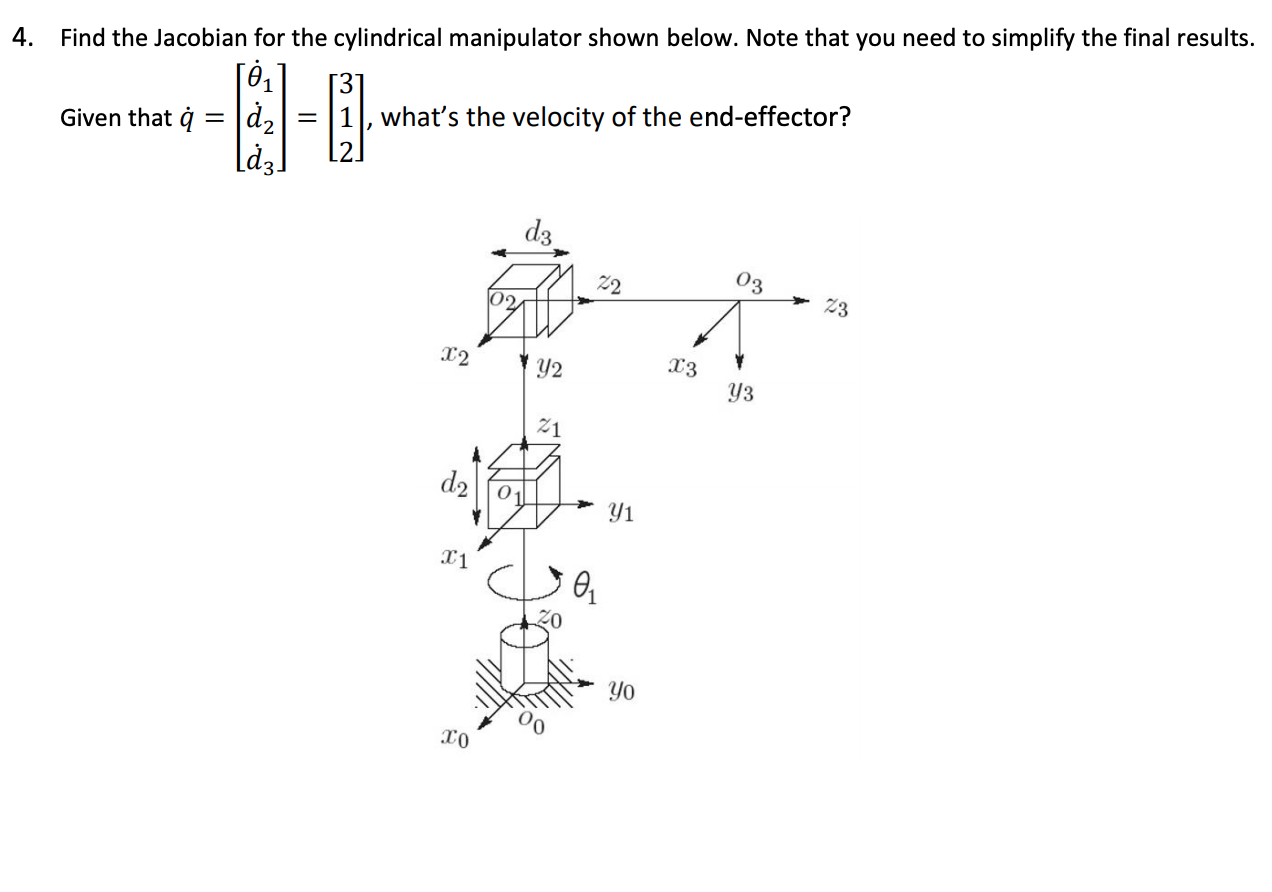 4. Find the Jacobian for the cylindrical manipulator shown below. Note that you need to simplify the final results.

Given that $\dot{q} = \begin{bmatrix} \dot{\theta}_1 \\ \dot{d}_2 \\ \dot{d}_3 \end{bmatrix} = \begin{bmatrix} 3 \\ 1 \\ 2 \end{bmatrix}$, what's the velocity of the end-effector?

$d_3$
$o_2$
$z_2$
$o_3$
$z_3$
$x_2$
$y_2$
$x_3$
$y_3$
$z_1$
$d_2$
$o_1$
$y_1$
$x_1$
$\theta_1$
$z_0$
$y_0$
$o_0$
$x_0$