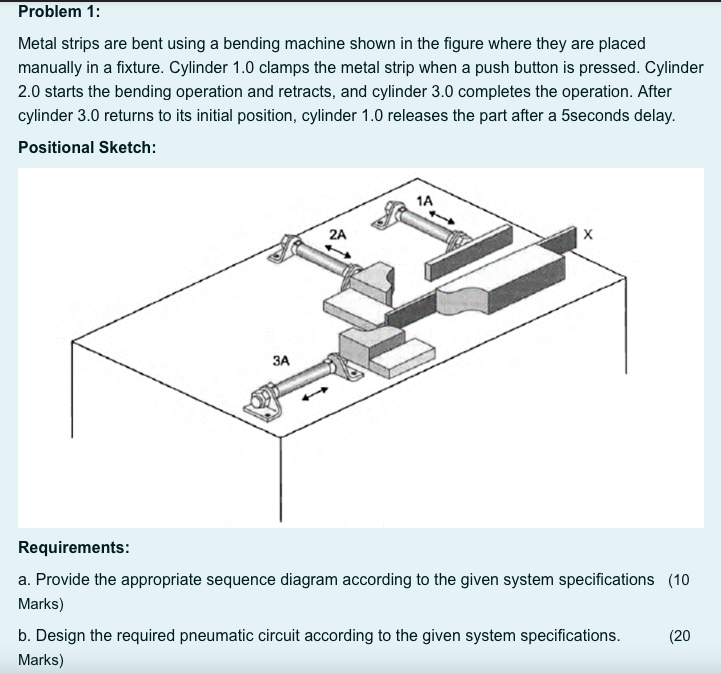 Problem 1:

Metal strips are bent using a bending machine shown in the figure where they are placed manually in a fixture. Cylinder 1.0 clamps the metal strip when a push button is pressed. Cylinder 2.0 starts the bending operation and retracts, and cylinder 3.0 completes the operation. After cylinder 3.0 returns to its initial position, cylinder 1.0 releases the part after a 5seconds delay.

Positional Sketch:

1A

2A

X

3A

Requirements:

a. Provide the appropriate sequence diagram according to the given system specifications (10 Marks)

b. Design the required pneumatic circuit according to the given system specifications. (20 Marks)