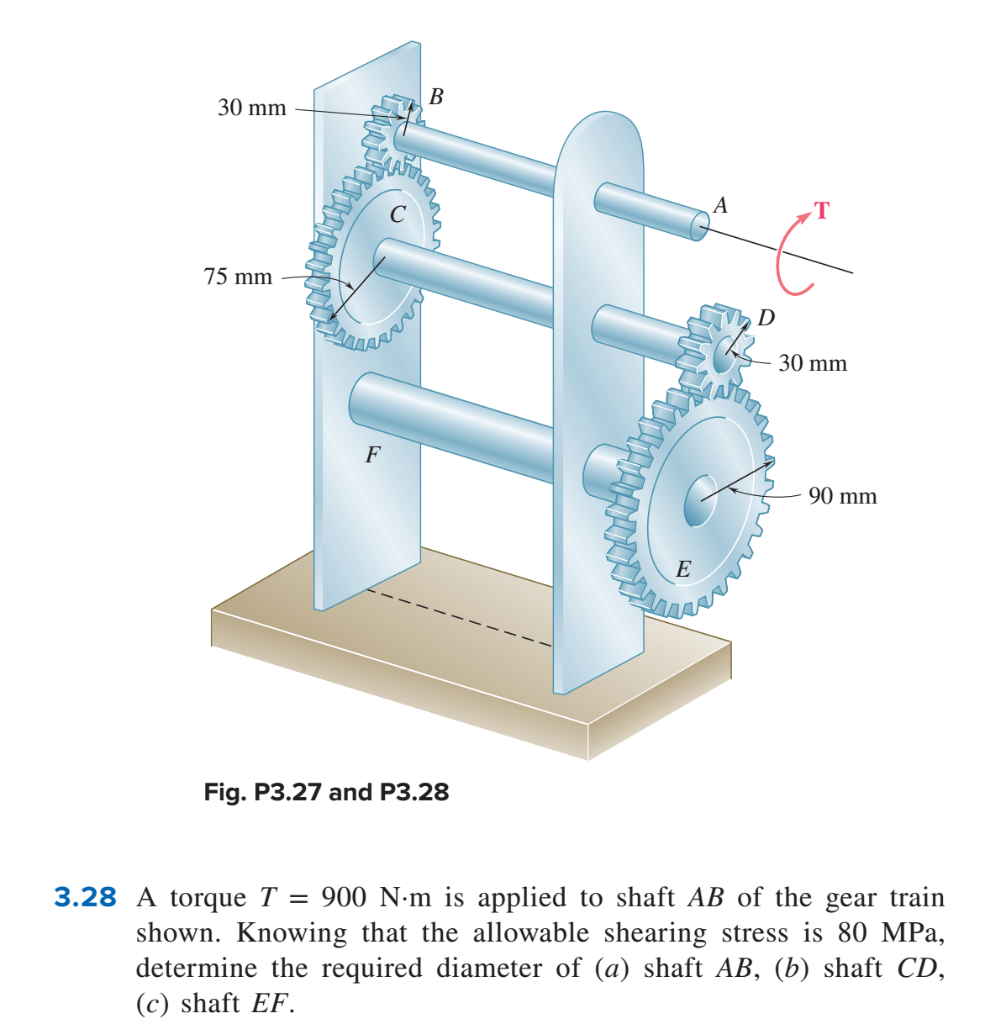 30 mm
B
C
A
T
75 mm
D
30 mm
F
90 mm
E

Fig. P3.27 and P3.28

3.28 A torque $T = 900$ N·m is applied to shaft $AB$ of the gear train shown. Knowing that the allowable shearing stress is 80 MPa, determine the required diameter of ($a$) shaft $AB$, ($b$) shaft $CD$, ($c$) shaft $EF$.