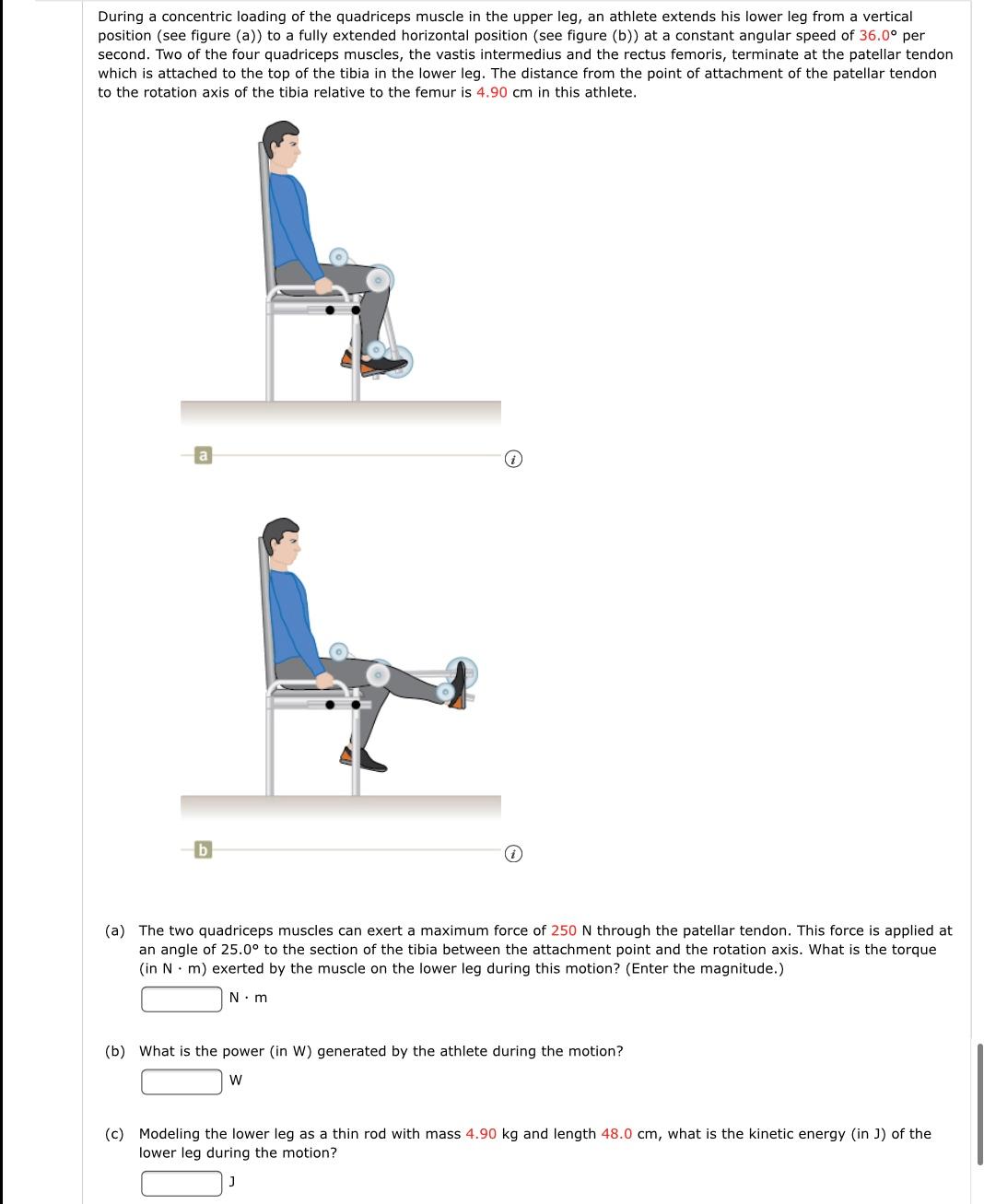 During a concentric loading of the quadriceps muscle in the upper leg, an athlete extends his lower leg from a vertical position (see figure (a)) to a fully extended horizontal position (see figure (b)) at a constant angular speed of 36.0° per second. Two of the four quadriceps muscles, the vastis intermedius and the rectus femoris, terminate at the patellar tendon which is attached to the top of the tibia in the lower leg. The distance from the point of attachment of the patellar tendon to the rotation axis of the tibia relative to the femur is 4.90 cm in this athlete.

a

b

(a) The two quadriceps muscles can exert a maximum force of 250 N through the patellar tendon. This force is applied at an angle of 25.0° to the section of the tibia between the attachment point and the rotation axis. What is the torque (in N · m) exerted by the muscle on the lower leg during this motion? (Enter the magnitude.)

N · m

(b) What is the power (in W) generated by the athlete during the motion?

W

(c) Modeling the lower leg as a thin rod with mass 4.90 kg and length 48.0 cm, what is the kinetic energy (in J) of the lower leg during the motion?

J