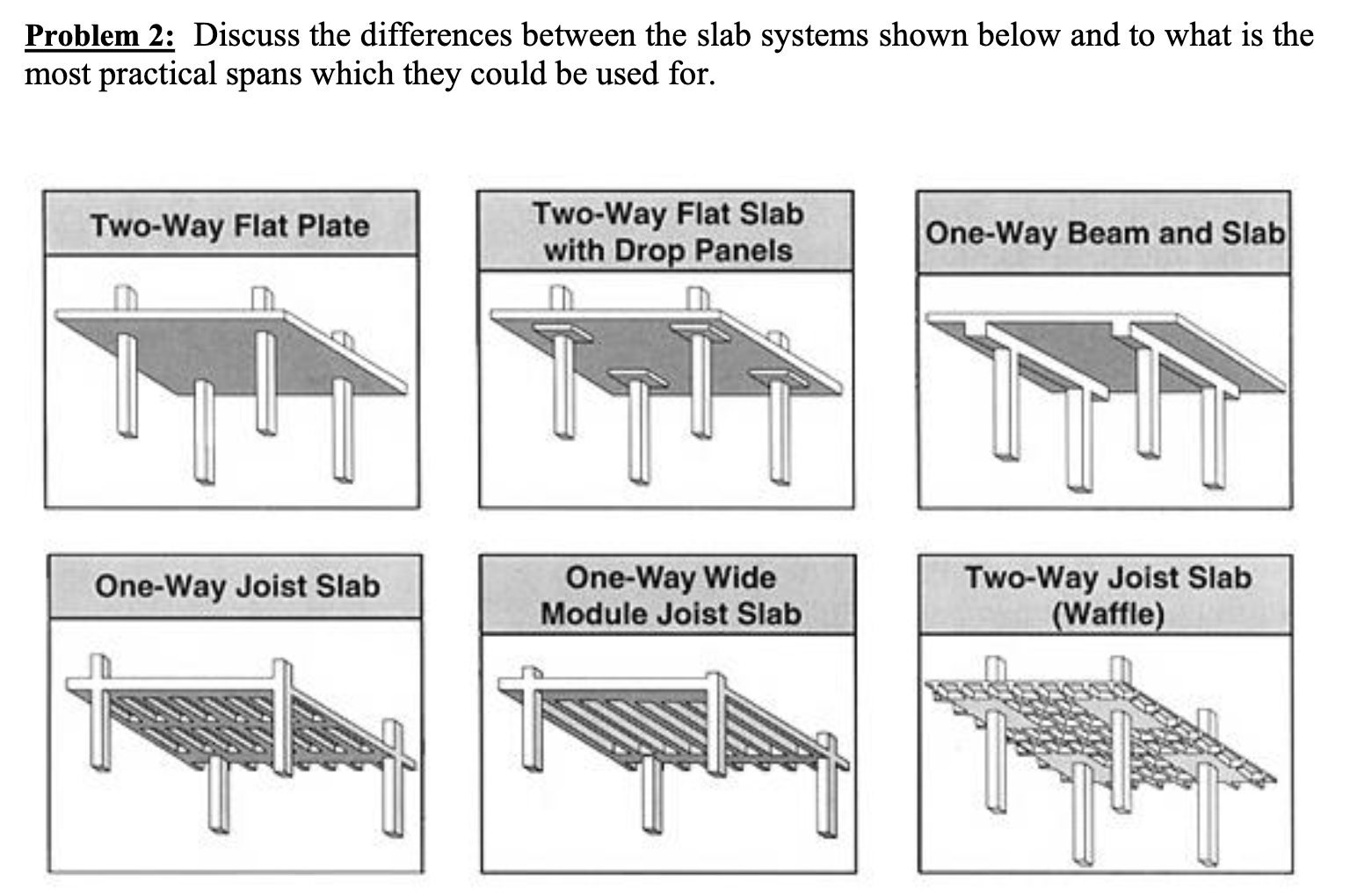 Problem 2: Discuss the differences between the slab systems shown below and to what is the most practical spans which they could be used for.

Two-Way Flat Plate

Two-Way Flat Slab with Drop Panels

One-Way Beam and Slab

One-Way Joist Slab

One-Way Wide Module Joist Slab

Two-Way Joist Slab (Waffle)