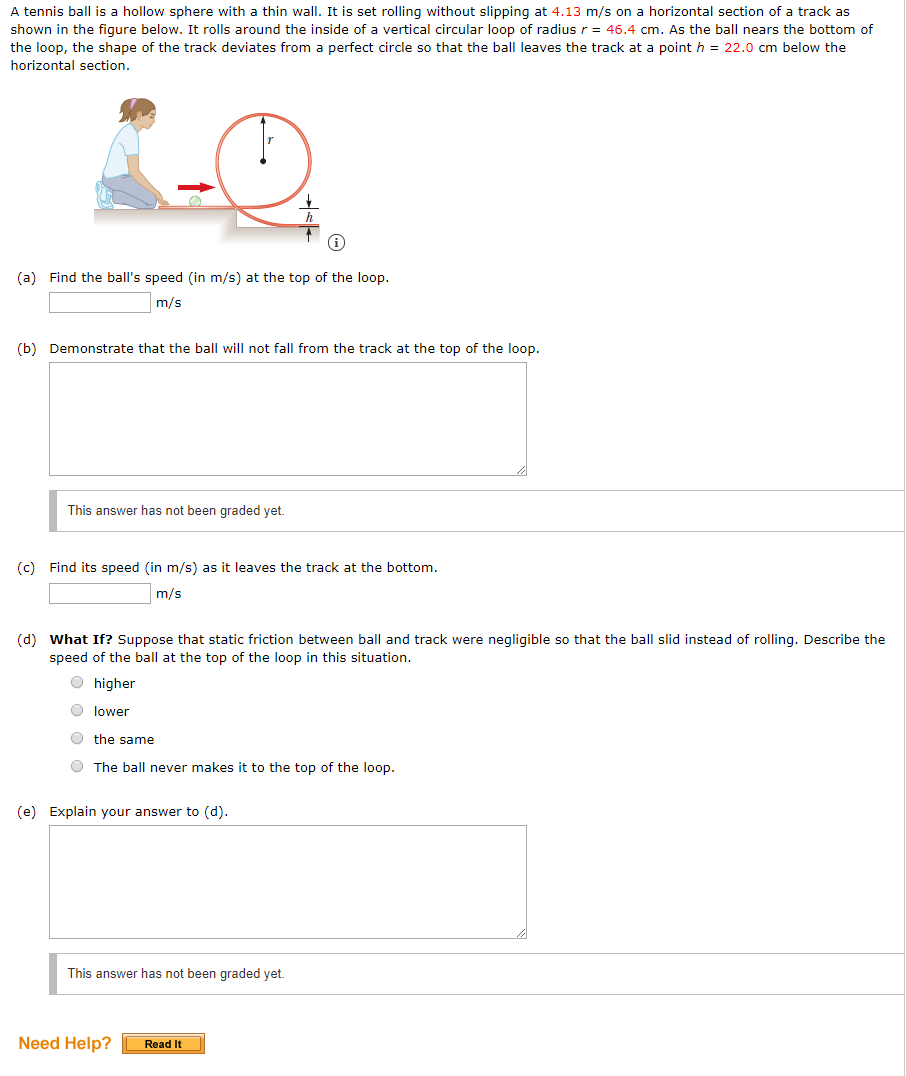 A tennis ball is a hollow sphere with a thin wall. It is set rolling without slipping at 4.13 m/s on a horizontal section of a track as shown in the figure below. It rolls around the inside of a vertical circular loop of radius $r$ = 46.4 cm. As the ball nears the bottom of the loop, the shape of the track deviates from a perfect circle so that the ball leaves the track at a point $h$ = 22.0 cm below the horizontal section.

$r$

$h$

(a) Find the ball's speed (in m/s) at the top of the loop.
m/s

(b) Demonstrate that the ball will not fall from the track at the top of the loop.

This answer has not been graded yet.

(c) Find its speed (in m/s) as it leaves the track at the bottom.
m/s

(d) What If? Suppose that static friction between ball and track were negligible so that the ball slid instead of rolling. Describe the speed of the ball at the top of the loop in this situation.
higher
lower
the same
The ball never makes it to the top of the loop.

(e) Explain your answer to (d).

This answer has not been graded yet.

Need Help? Read It