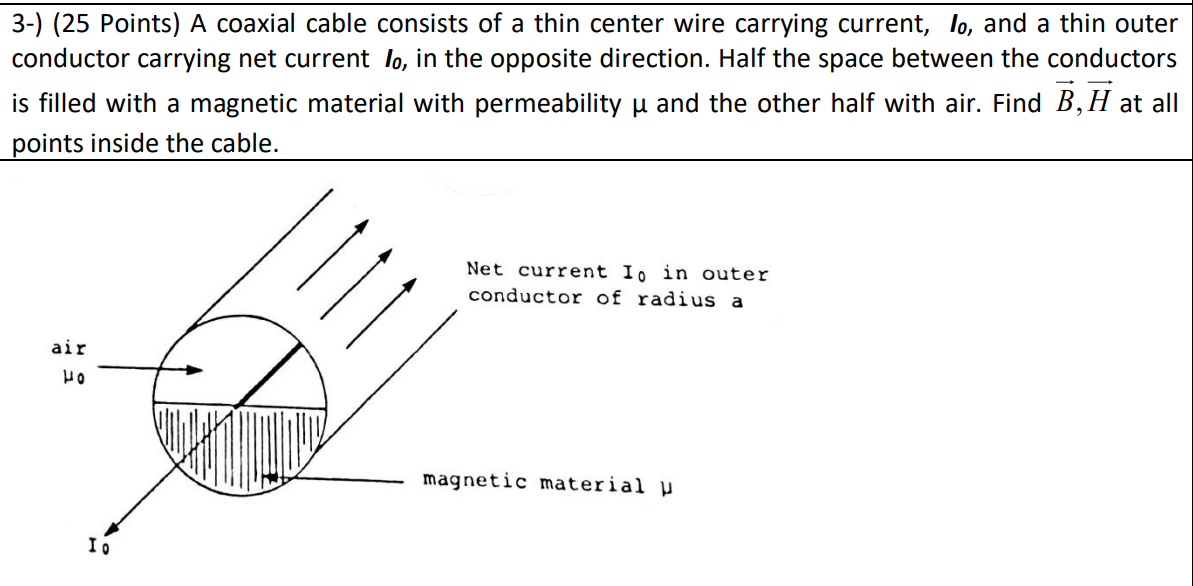 3-) (25 Points) A coaxial cable consists of a thin center wire carrying current, $I_0$, and a thin outer conductor carrying net current $I_0$, in the opposite direction. Half the space between the conductors is filled with a magnetic material with permeability μ and the other half with air. Find $\vec{B}, \vec{H}$ at all points inside the cable.

Net current $I_0$ in outer conductor of radius a

air
$\mu_0$

magnetic material μ

$I_0$