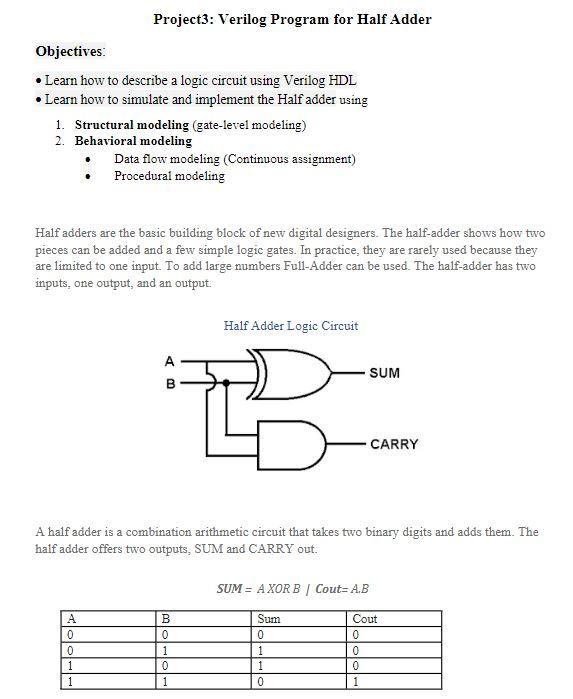 Project3: Verilog Program for Half Adder

Objectives:

• Learn how to describe a logic circuit using Verilog HDL
• Learn how to simulate and implement the Half adder using

1. Structural modeling (gate-level modeling)
2. Behavioral modeling
 • Data flow modeling (Continuous assignment)
 • Procedural modeling

Half adders are the basic building block of new digital designers. The half-adder shows how two pieces can be added and a few simple logic gates. In practice, they are rarely used because they are limited to one input. To add large numbers Full-Adder can be used. The half-adder has two inputs, one output, and an output.

Half Adder Logic Circuit

A
B
SUM
CARRY

A half adder is a combination arithmetic circuit that takes two binary digits and adds them. The half adder offers two outputs, SUM and CARRY out.

SUM = A XOR B | Cout= A.B

| A | B | Sum | Cout |
|---|---|---|---|
| 0 | 0 | 0 | 0 |
| 0 | 1 | 1 | 0 |
| 1 | 0 | 1 | 0 |
| 1 | 1 | 0 | 1 |