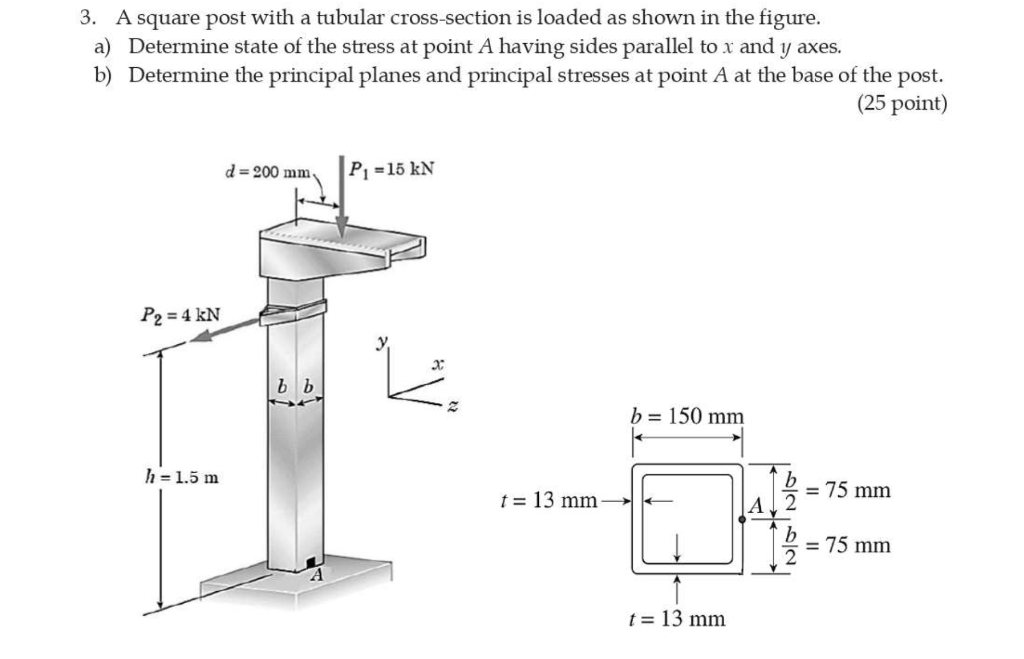 3. A square post with a tubular cross-section is loaded as shown in the figure.
a) Determine state of the stress at point $A$ having sides parallel to $x$ and $y$ axes.
b) Determine the principal planes and principal stresses at point $A$ at the base of the post.
(25 point)

$d = 200$ mm
$P_1 = 15$ kN
$P_2 = 4$ kN
$y$
$x$
$z$
$b$ $b$
$h = 1.5$ m
$A$

$b = 150$ mm
$t = 13$ mm
$A$
$\frac{b}{2} = 75$ mm
$\frac{b}{2} = 75$ mm
$t = 13$ mm