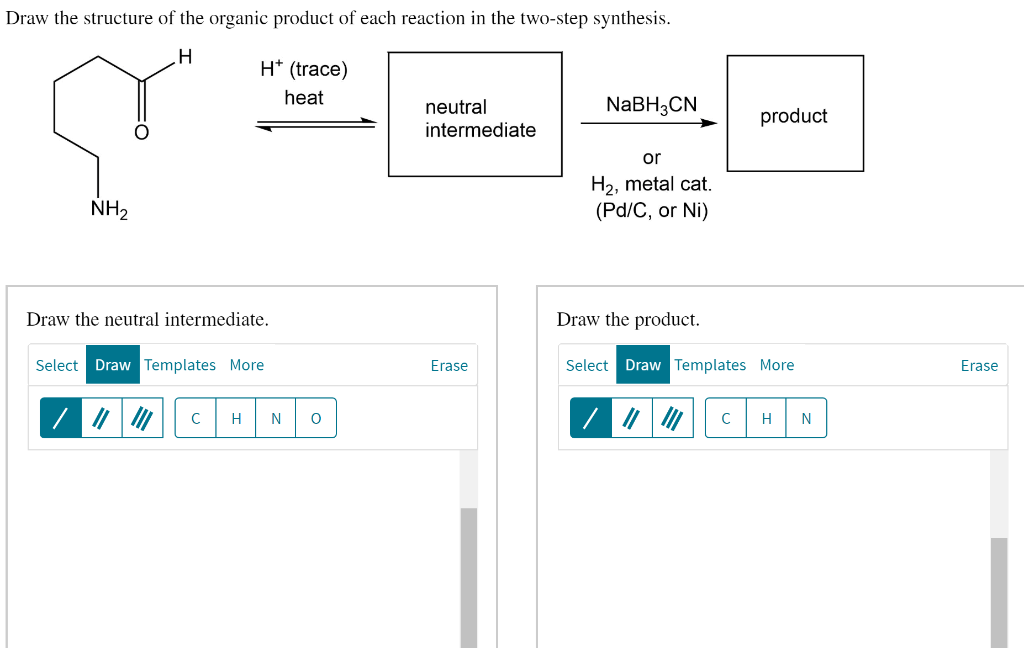 Draw the structure of the organic product of each reaction in the two-step synthesis.

H

O

$NH_2$

$H^+$ (trace)
heat

neutral intermediate

$NaBH_3CN$

or

$H_2$, metal cat.
(Pd/C, or Ni)

product

Draw the neutral intermediate.

Select Draw Templates More Erase

C H N O

Draw the product.

Select Draw Templates More Erase

C H N