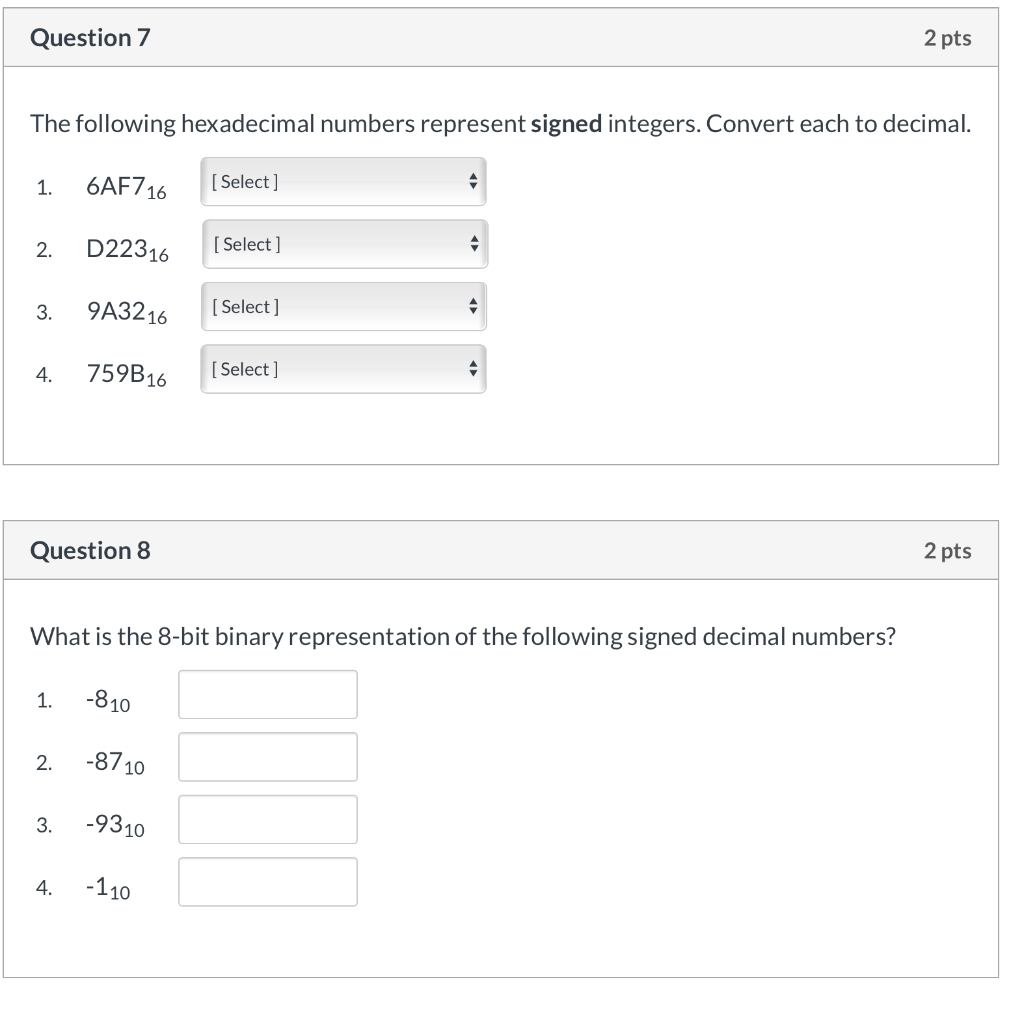 Question 7

2 pts

The following hexadecimal numbers represent **signed** integers. Convert each to decimal.

1. $6AF7_{16}$ [ Select ]

2. $D223_{16}$ [ Select ]

3. $9A32_{16}$ [ Select ]

4. $759B_{16}$ [ Select ]

Question 8

2 pts

What is the 8-bit binary representation of the following signed decimal numbers?

1. $-8_{10}$

2. $-87_{10}$

3. $-93_{10}$

4. $-1_{10}$