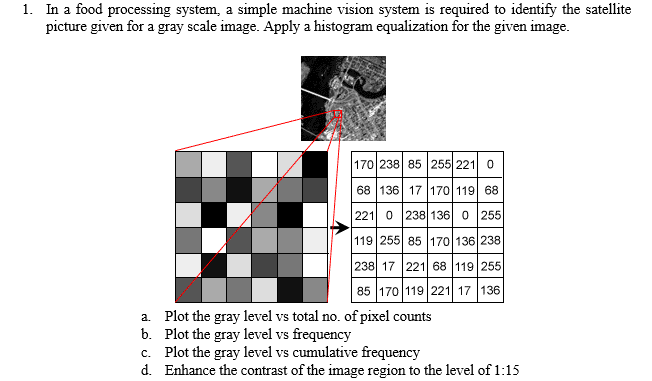 1. In a food processing system, a simple machine vision system is required to identify the satellite picture given for a gray scale image. Apply a histogram equalization for the given image.

| 170 | 238 | 85 | 255 | 221 | 0 |
|---|---|---|---|---|---|
| 68 | 136 | 17 | 170 | 119 | 68 |
| 221 | 0 | 238 | 136 | 0 | 255 |
| 119 | 255 | 85 | 170 | 136 | 238 |
| 238 | 17 | 221 | 68 | 119 | 255 |
| 85 | 170 | 119 | 221 | 17 | 136 |

a. Plot the gray level vs total no. of pixel counts
b. Plot the gray level vs frequency
c. Plot the gray level vs cumulative frequency
d. Enhance the contrast of the image region to the level of 1:15