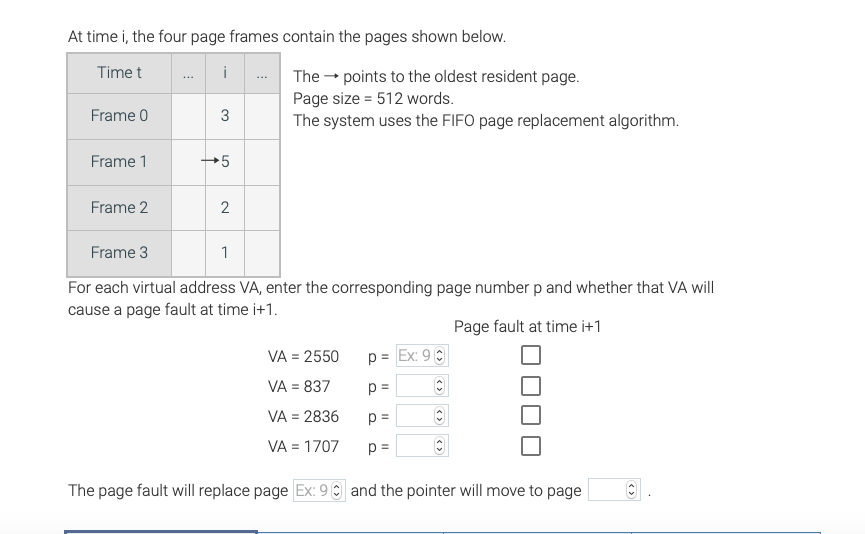 At time i, the four page frames contain the pages shown below.

| Time t | ... | i | ... |
|---|---|---|---|
| Frame 0 | | 3 | |
| Frame 1 | | →5 | |
| Frame 2 | | 2 | |
| Frame 3 | | 1 | |

The → points to the oldest resident page.
Page size = 512 words.
The system uses the FIFO page replacement algorithm.

For each virtual address VA, enter the corresponding page number p and whether that VA will cause a page fault at time i+1.

Page fault at time i+1

VA = 2550 p = Ex: 9

VA = 837 p =

VA = 2836 p =

VA = 1707 p =

The page fault will replace page Ex: 9 and the pointer will move to page .