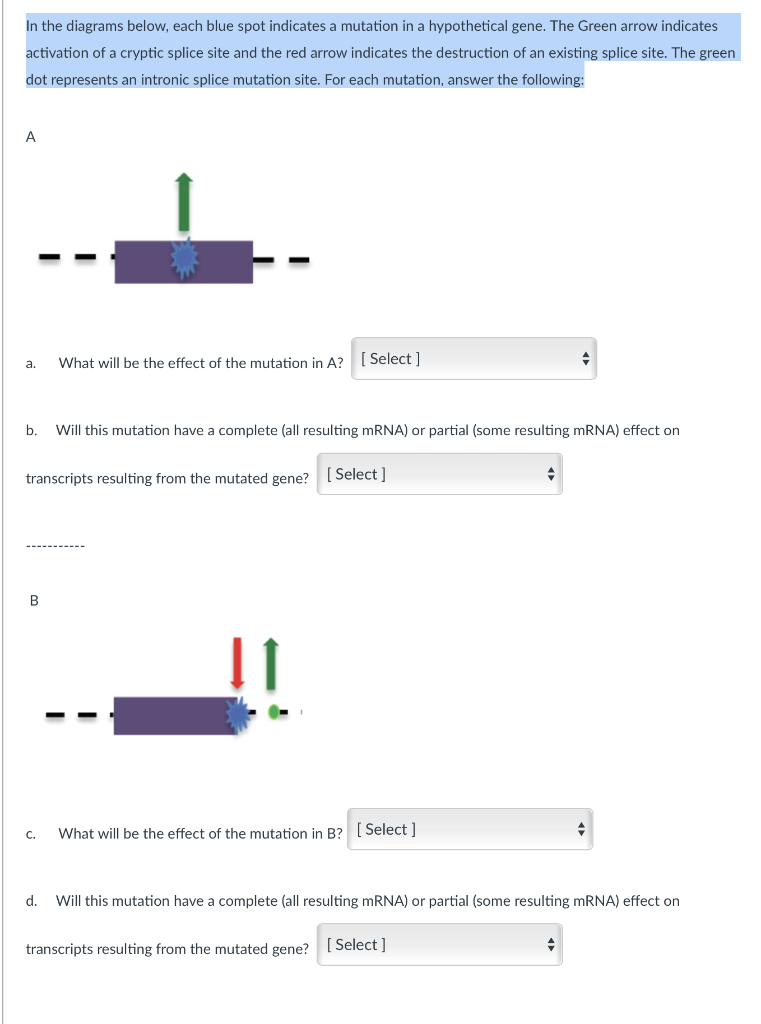 In the diagrams below, each blue spot indicates a mutation in a hypothetical gene. The Green arrow indicates activation of a cryptic splice site and the red arrow indicates the destruction of an existing splice site. The green dot represents an intronic splice mutation site. For each mutation, answer the following:

A

a. What will be the effect of the mutation in A? [ Select ]

b. Will this mutation have a complete (all resulting mRNA) or partial (some resulting mRNA) effect on transcripts resulting from the mutated gene? [ Select ]

-----------

B

c. What will be the effect of the mutation in B? [ Select ]

d. Will this mutation have a complete (all resulting mRNA) or partial (some resulting mRNA) effect on transcripts resulting from the mutated gene? [ Select ]