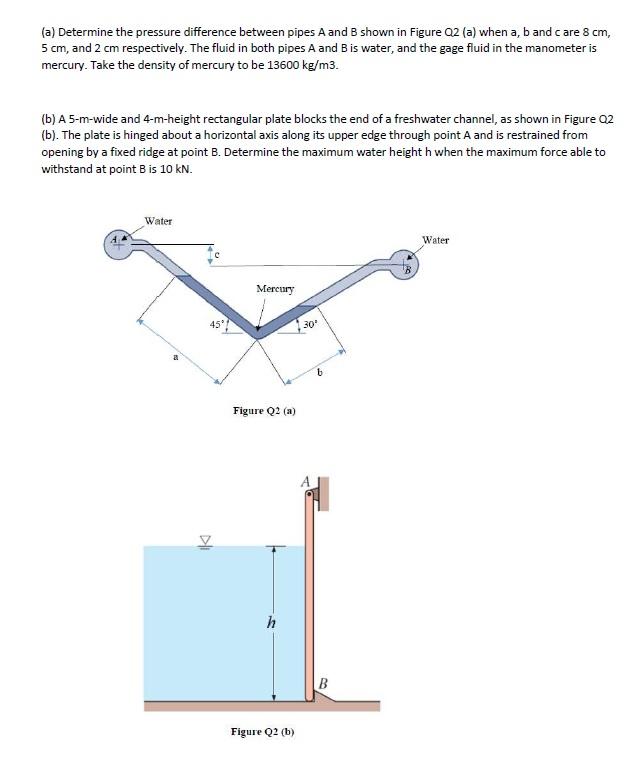 (a) Determine the pressure difference between pipes A and B shown in Figure Q2 (a) when a, b and c are 8 cm, 5 cm, and 2 cm respectively. The fluid in both pipes A and B is water, and the gage fluid in the manometer is mercury. Take the density of mercury to be 13600 kg/m3.

(b) A 5-m-wide and 4-m-height rectangular plate blocks the end of a freshwater channel, as shown in Figure Q2 (b). The plate is hinged about a horizontal axis along its upper edge through point A and is restrained from opening by a fixed ridge at point B. Determine the maximum water height h when the maximum force able to withstand at point B is 10 kN.

Water
A
c
Water
B
Mercury
45°
30°
a
b
Figure Q2 (a)

A
h
B
Figure Q2 (b)