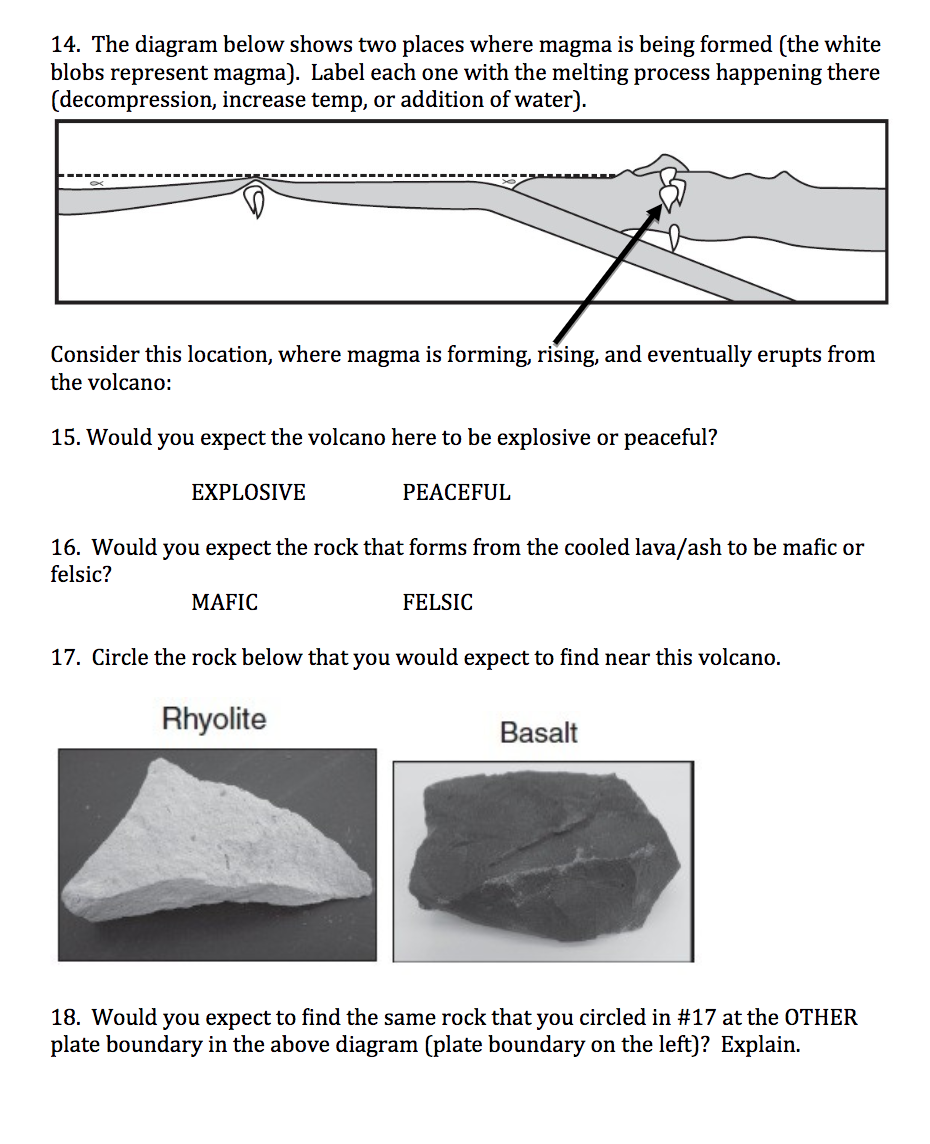 14. The diagram below shows two places where magma is being formed (the white blobs represent magma). Label each one with the melting process happening there (decompression, increase temp, or addition of water).

Consider this location, where magma is forming, rising, and eventually erupts from the volcano:

15. Would you expect the volcano here to be explosive or peaceful?

EXPLOSIVE PEACEFUL

16. Would you expect the rock that forms from the cooled lava/ash to be mafic or felsic?

MAFIC FELSIC

17. Circle the rock below that you would expect to find near this volcano.

Rhyolite

Basalt

18. Would you expect to find the same rock that you circled in #17 at the OTHER plate boundary in the above diagram (plate boundary on the left)? Explain.