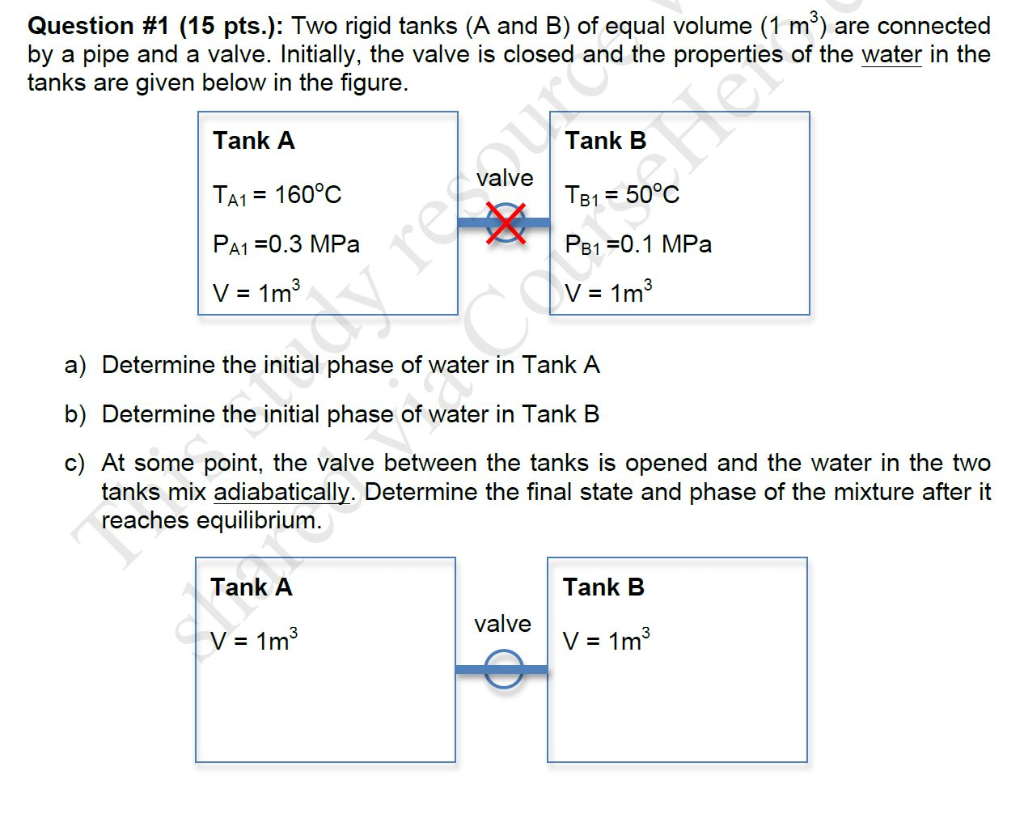 **Question #1 (15 pts.):** Two rigid tanks (A and B) of equal volume (1 $m^3$) are connected by a pipe and a valve. Initially, the valve is closed and the properties of the water in the tanks are given below in the figure.

**Tank A**
$T_{A1}$ = 160°C
$P_{A1}$ =0.3 MPa
V = 1$m^3$

valve

**Tank B**
$T_{B1}$ = 50°C
$P_{B1}$ =0.1 MPa
V = 1$m^3$

a) Determine the initial phase of water in Tank A

b) Determine the initial phase of water in Tank B

c) At some point, the valve between the tanks is opened and the water in the two tanks mix adiabatically. Determine the final state and phase of the mixture after it reaches equilibrium.

**Tank A**
V = 1$m^3$

valve

**Tank B**
V = 1$m^3$

This study resource was shared via CourseHero