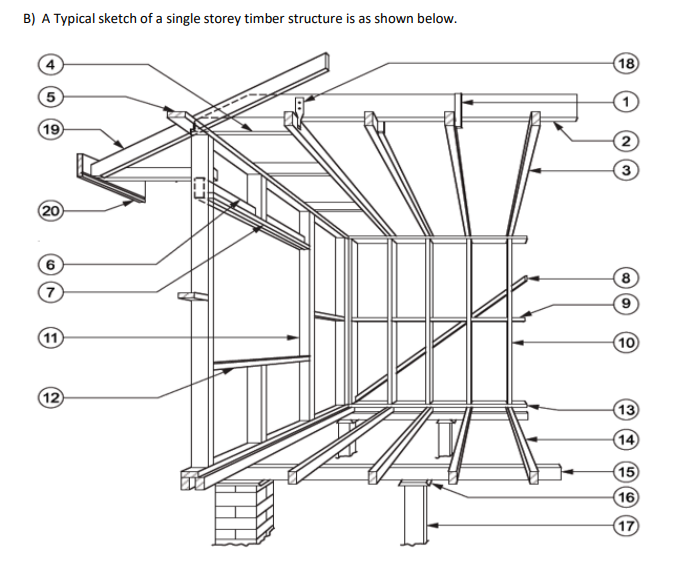 B) A Typical sketch of a single storey timber structure is as shown below.

4
5
19
20
6
7
11
12
18
1
2
3
8
9
10
13
14
15
16
17