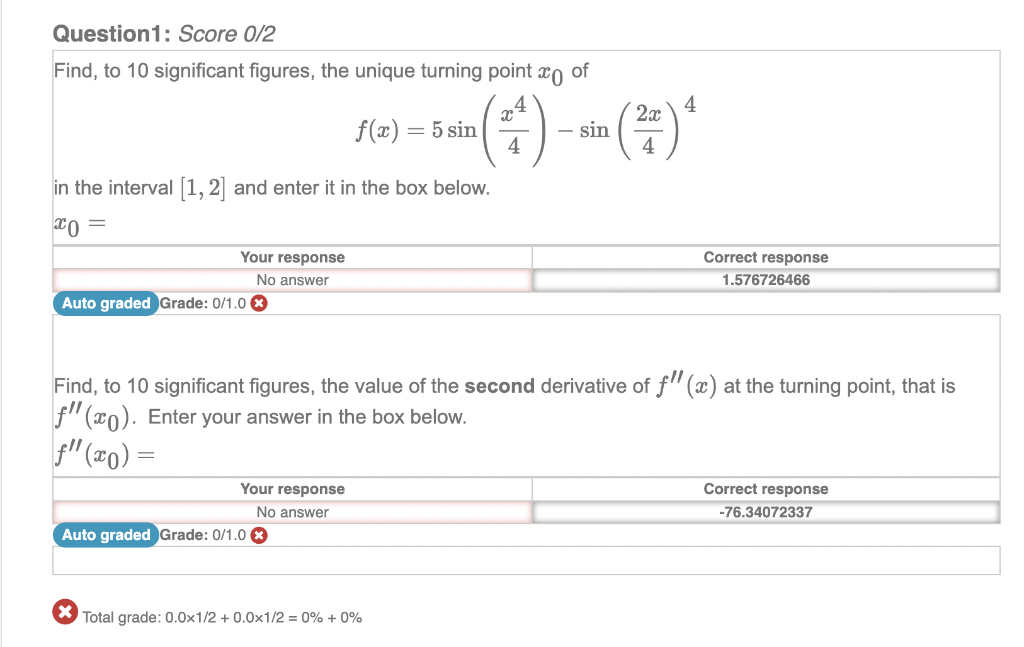 Question1: Score 0/2

Find, to 10 significant figures, the unique turning point $x_0$ of

$f(x) = 5\sin\left(\frac{x^4}{4}\right) - \sin\left(\frac{2x}{4}\right)^4$

in the interval $[1, 2]$ and enter it in the box below.

$x_0 =$

| Your response | Correct response |
|---|---|
| No answer | 1.576726466 |

Auto graded Grade: 0/1.0

Find, to 10 significant figures, the value of the **second** derivative of $f''(x)$ at the turning point, that is $f''(x_0)$. Enter your answer in the box below.

$f''(x_0) =$

| Your response | Correct response |
|---|---|
| No answer | -76.34072337 |

Auto graded Grade: 0/1.0

Total grade: 0.0×1/2 + 0.0×1/2 = 0% + 0%