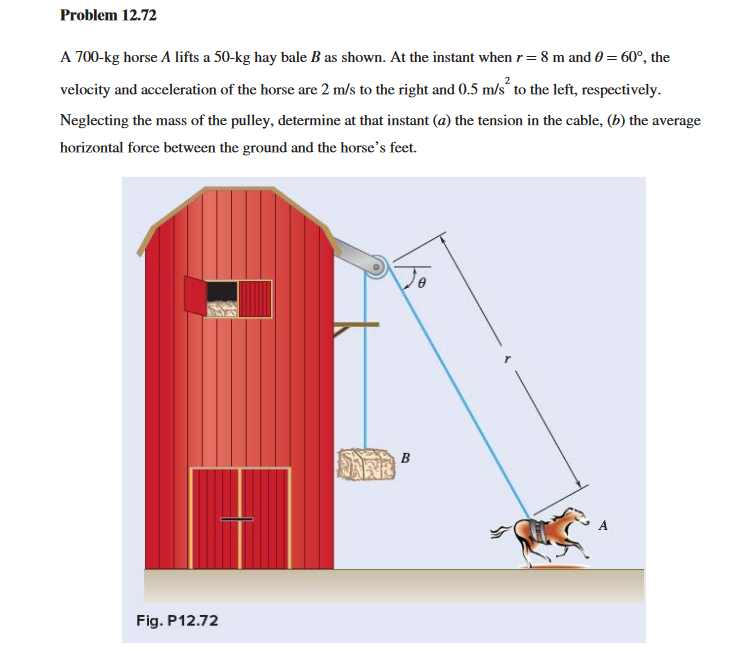 Problem 12.72

A 700-kg horse $A$ lifts a 50-kg hay bale $B$ as shown. At the instant when $r = 8$ m and $\theta = 60°$, the velocity and acceleration of the horse are 2 m/s to the right and 0.5 m/s$^2$ to the left, respectively. Neglecting the mass of the pulley, determine at that instant ($a$) the tension in the cable, ($b$) the average horizontal force between the ground and the horse's feet.

$\theta$

$r$

$B$

$A$

Fig. P12.72