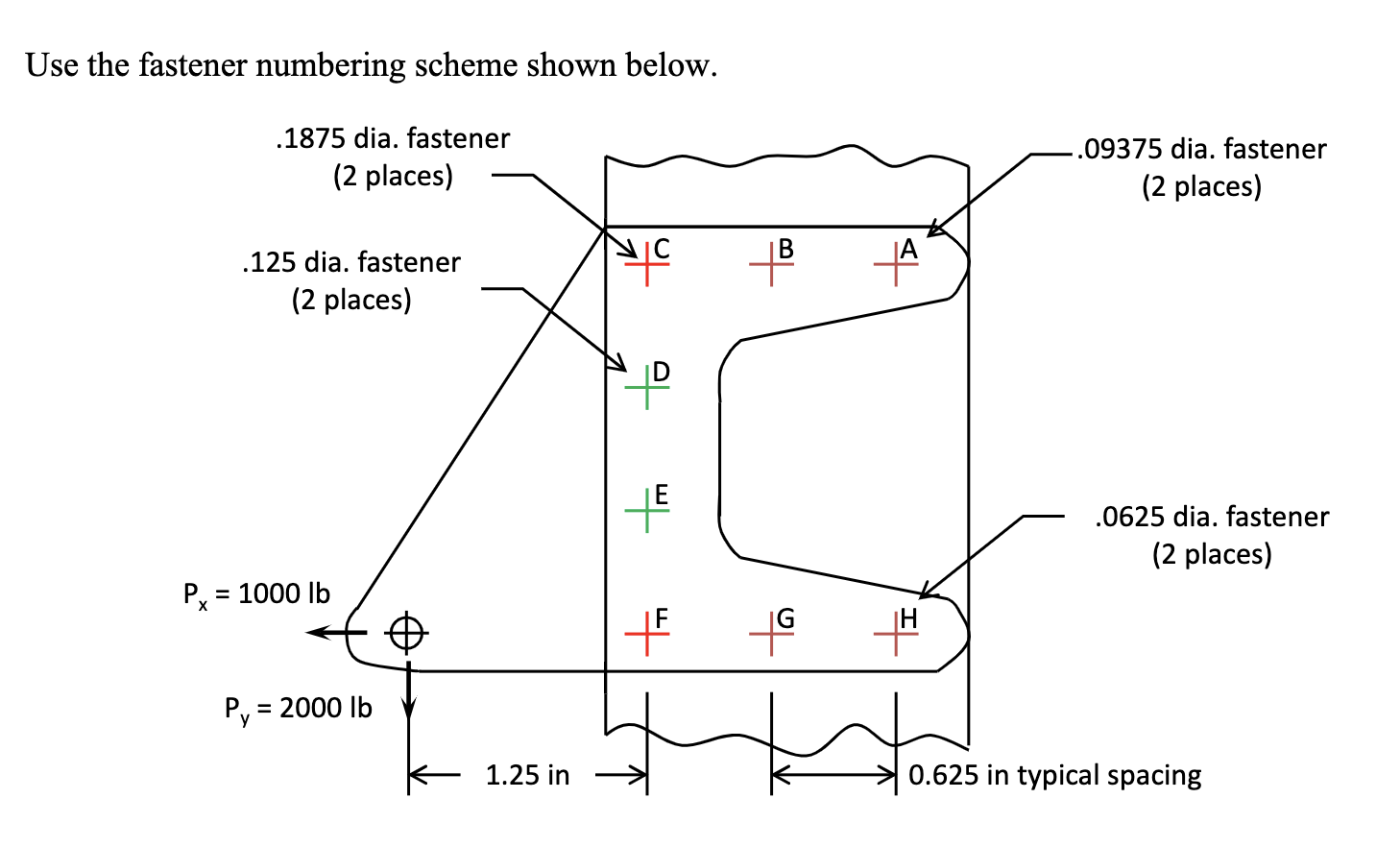 Use the fastener numbering scheme shown below.

.1875 dia. fastener
(2 places)

.09375 dia. fastener
(2 places)

.125 dia. fastener
(2 places)

C
B
A
D
E

.0625 dia. fastener
(2 places)

$P_x$ = 1000 lb

F
G
H

$P_y$ = 2000 lb

1.25 in

0.625 in typical spacing