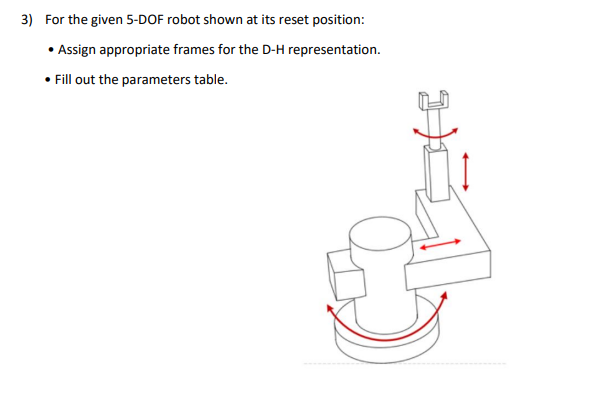 3) For the given 5-DOF robot shown at its reset position:

• Assign appropriate frames for the D-H representation.

• Fill out the parameters table.