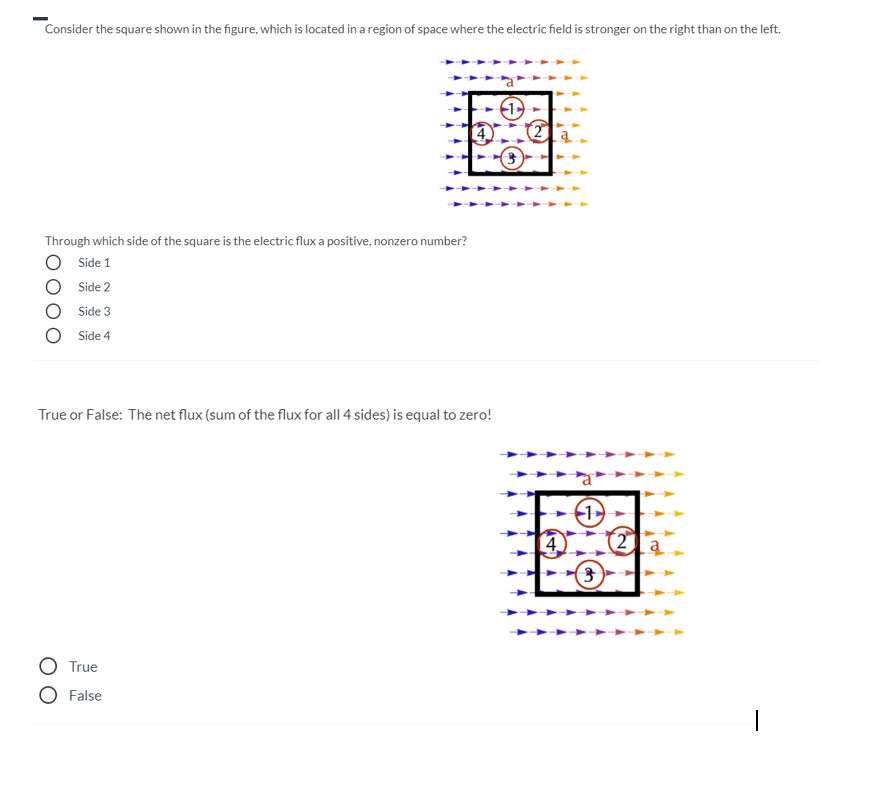 Consider the square shown in the figure, which is located in a region of space where the electric field is stronger on the right than on the left.

a
1
4
2
a
3

Through which side of the square is the electric flux a positive, nonzero number?

Side 1
Side 2
Side 3
Side 4

True or False: The net flux (sum of the flux for all 4 sides) is equal to zero!

a
1
4
2
a
3

True
False