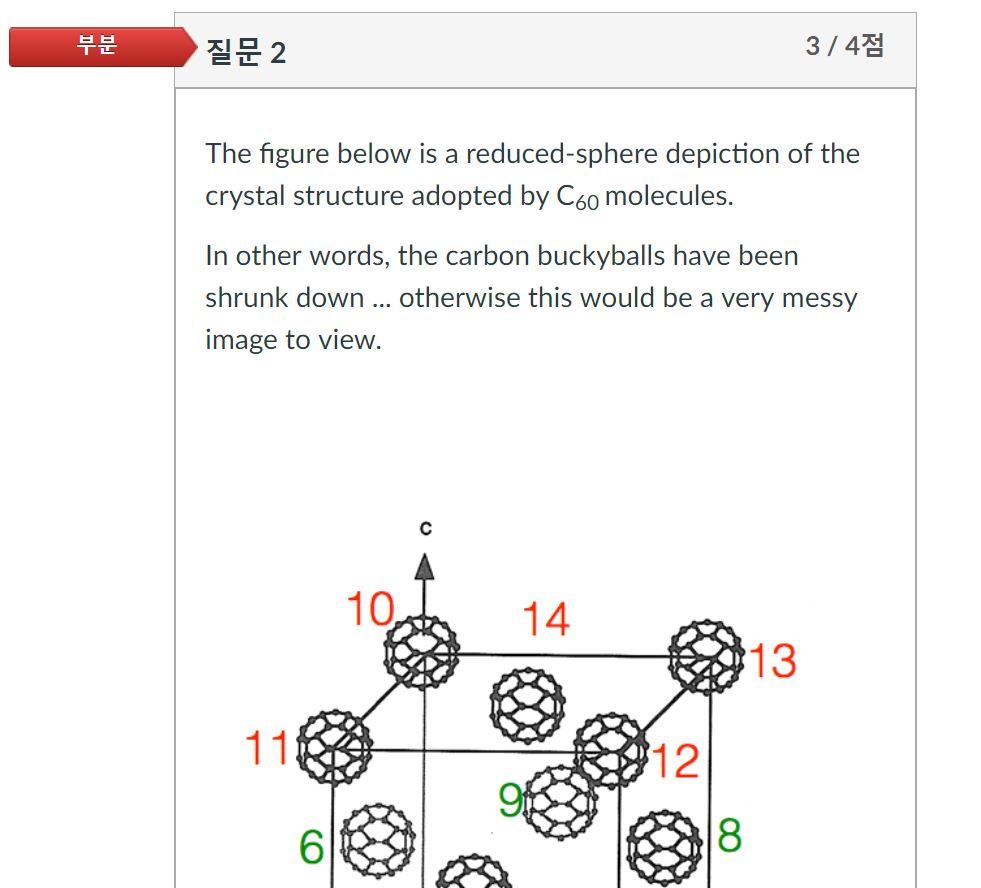 부분

질문 2

3 / 4점

The figure below is a reduced-sphere depiction of the crystal structure adopted by $C_{60}$ molecules.

In other words, the carbon buckyballs have been shrunk down ... otherwise this would be a very messy image to view.

c

10

14

13

11

12

9

6

8