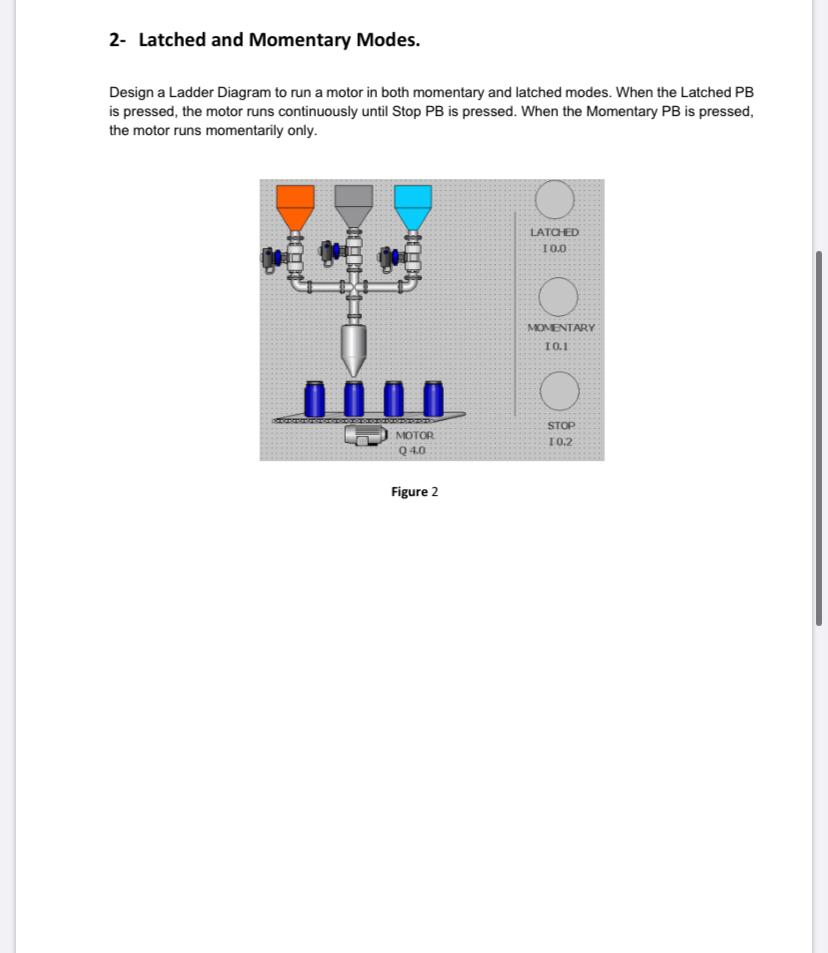 2- Latched and Momentary Modes.

Design a Ladder Diagram to run a motor in both momentary and latched modes. When the Latched PB is pressed, the motor runs continuously until Stop PB is pressed. When the Momentary PB is pressed, the motor runs momentarily only.

LATCHED
I 0.0

MOMENTARY
I 0.1

STOP
I 0.2

MOTOR
Q 4.0

Figure 2