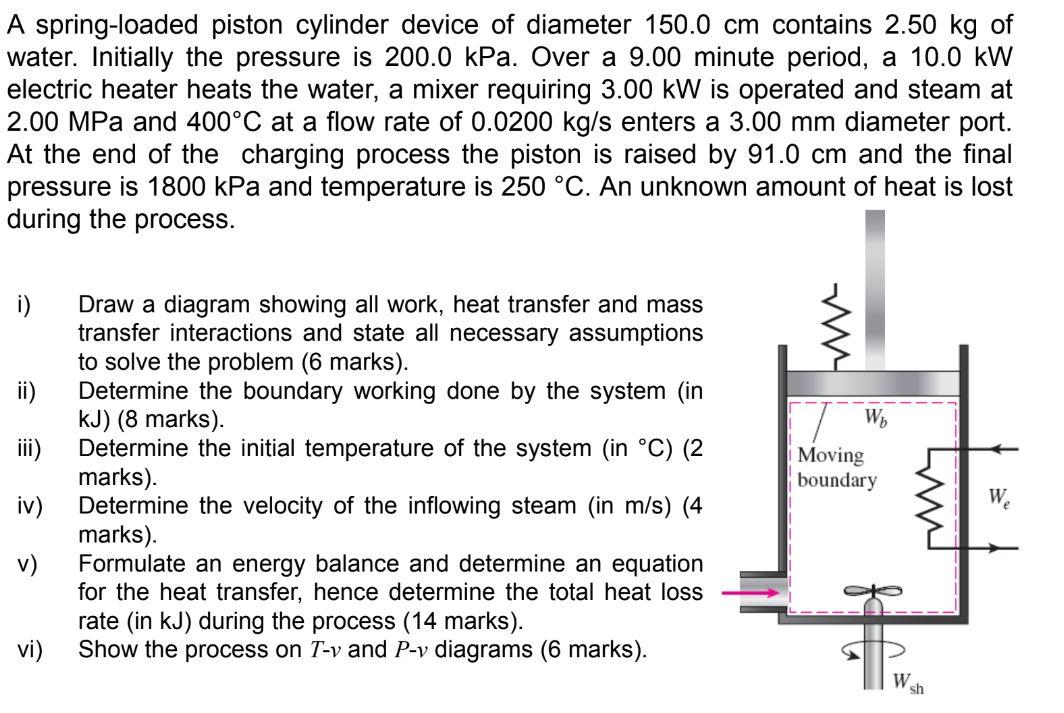 A spring-loaded piston cylinder device of diameter 150.0 cm contains 2.50 kg of water. Initially the pressure is 200.0 kPa. Over a 9.00 minute period, a 10.0 kW electric heater heats the water, a mixer requiring 3.00 kW is operated and steam at 2.00 MPa and 400°C at a flow rate of 0.0200 kg/s enters a 3.00 mm diameter port. At the end of the charging process the piston is raised by 91.0 cm and the final pressure is 1800 kPa and temperature is 250 °C. An unknown amount of heat is lost during the process.

i) Draw a diagram showing all work, heat transfer and mass transfer interactions and state all necessary assumptions to solve the problem (6 marks).
ii) Determine the boundary working done by the system (in kJ) (8 marks).
iii) Determine the initial temperature of the system (in °C) (2 marks).
iv) Determine the velocity of the inflowing steam (in m/s) (4 marks).
v) Formulate an energy balance and determine an equation for the heat transfer, hence determine the total heat loss rate (in kJ) during the process (14 marks).
vi) Show the process on $T$-$v$ and $P$-$v$ diagrams (6 marks).

$W_b$
Moving boundary
$W_e$
$W_{sh}$