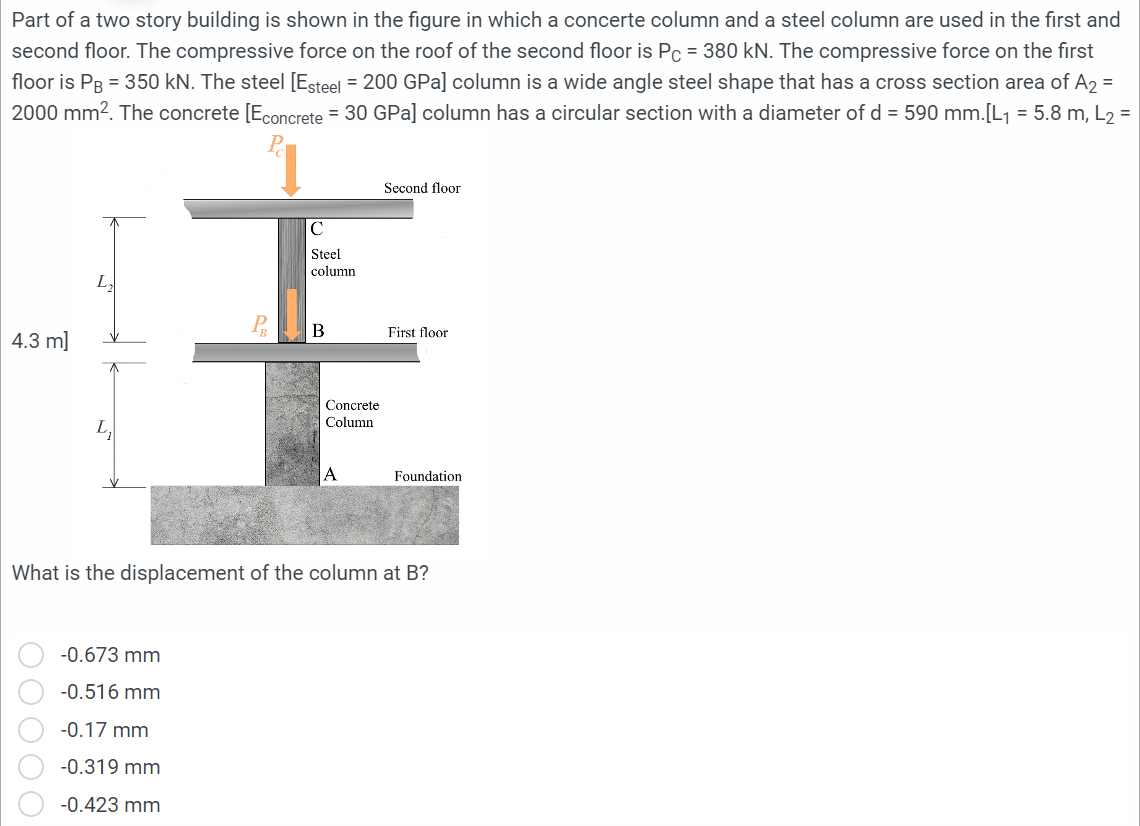 Part of a two story building is shown in the figure in which a concerte column and a steel column are used in the first and second floor. The compressive force on the roof of the second floor is $P_C$ = 380 kN. The compressive force on the first floor is $P_B$ = 350 kN. The steel [$E_{steel}$ = 200 GPa] column is a wide angle steel shape that has a cross section area of $A_2$ = 2000 $mm^2$. The concrete [$E_{concrete}$ = 30 GPa] column has a circular section with a diameter of d = 590 mm.[$L_1$ = 5.8 m, $L_2$ = 4.3 m]

$P_C$

Second floor

C

Steel column

$L_2$

$P_B$

B

First floor

Concrete Column

$L_1$

A

Foundation

What is the displacement of the column at B?

-0.673 mm

-0.516 mm

-0.17 mm

-0.319 mm

-0.423 mm