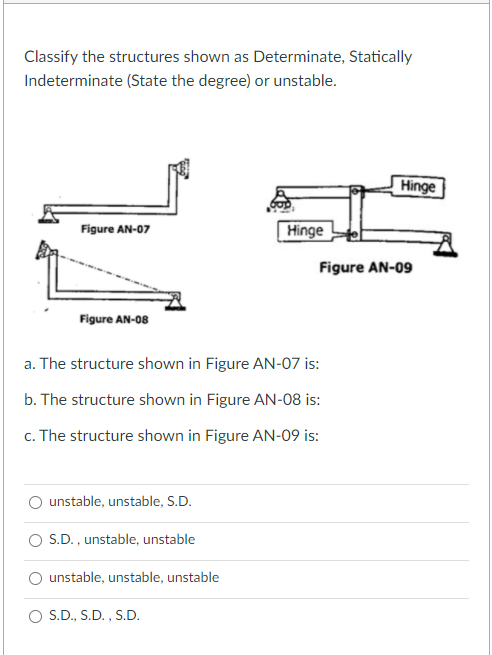 Classify the structures shown as Determinate, Statically Indeterminate (State the degree) or unstable.

Figure AN-07

Figure AN-08

Hinge

Hinge

Figure AN-09

a. The structure shown in Figure AN-07 is:

b. The structure shown in Figure AN-08 is:

c. The structure shown in Figure AN-09 is:

unstable, unstable, S.D.

S.D. , unstable, unstable

unstable, unstable, unstable

S.D., S.D. , S.D.