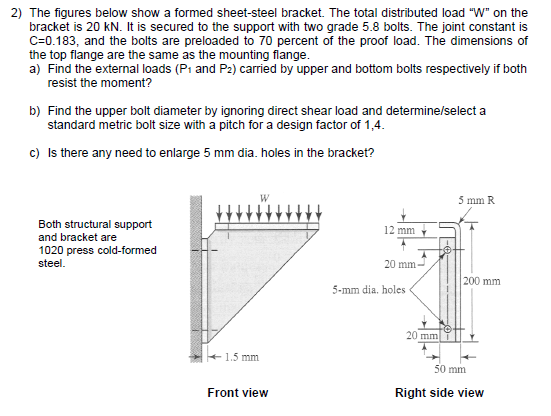 2) The figures below show a formed sheet-steel bracket. The total distributed load "W" on the bracket is 20 kN. It is secured to the support with two grade 5.8 bolts. The joint constant is C=0.183, and the bolts are preloaded to 70 percent of the proof load. The dimensions of the top flange are the same as the mounting flange.

a) Find the external loads ($P_1$ and $P_2$) carried by upper and bottom bolts respectively if both resist the moment?

b) Find the upper bolt diameter by ignoring direct shear load and determine/select a standard metric bolt size with a pitch for a design factor of 1,4.

c) Is there any need to enlarge 5 mm dia. holes in the bracket?

Both structural support and bracket are 1020 press cold-formed steel.

W

1.5 mm

Front view

5 mm R

12 mm

20 mm

5-mm dia. holes

200 mm

20 mm

50 mm

Right side view